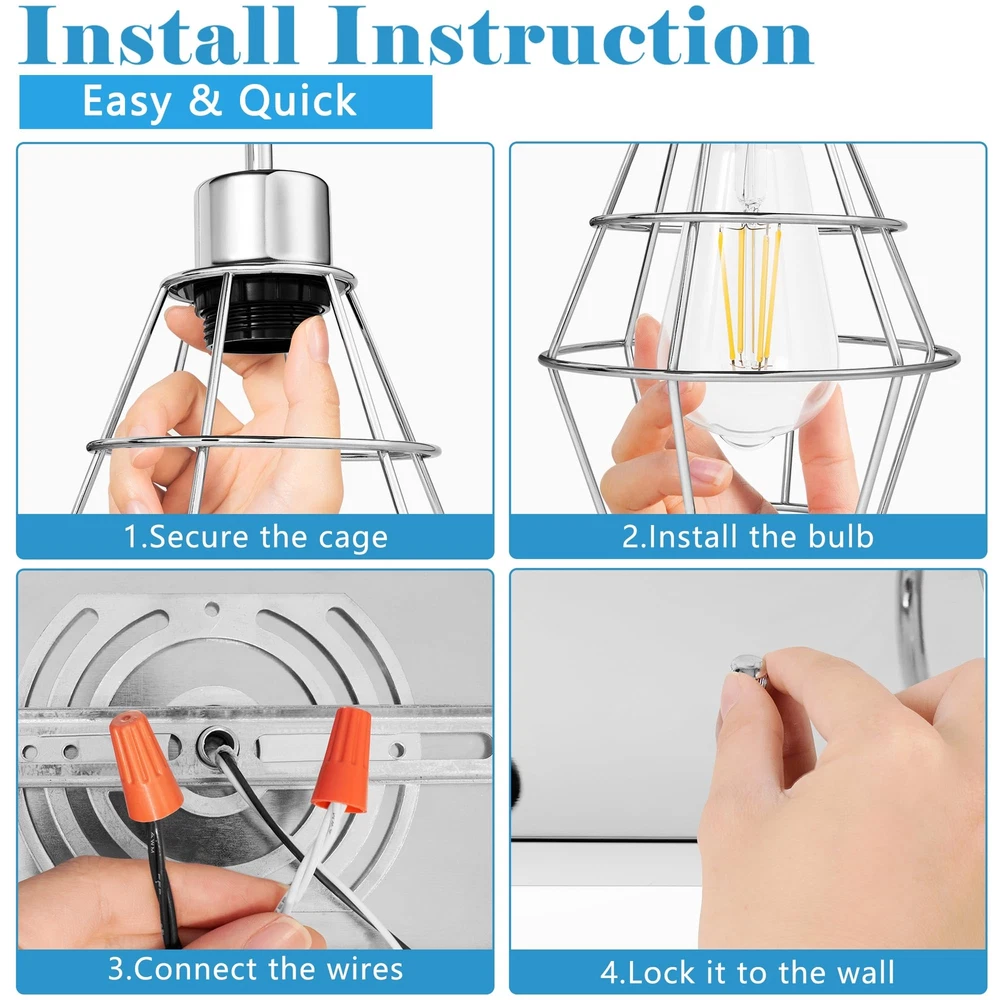 Install Instruction

Easy & Quick

1.Secure the cage

2.Install the bulb

3.Connect the wires

4.Lock it to the wall