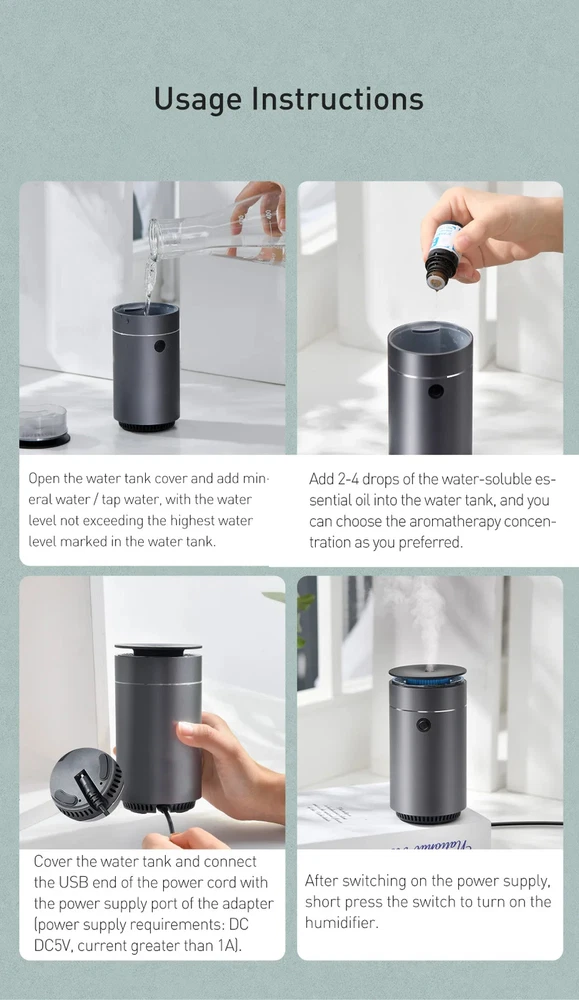 Usage Instructions

Open the water tank cover and add mineral water / tap water, with the water level not exceeding the highest water level marked in the water tank.

Add 2-4 drops of the water-soluble essential oil into the water tank, and you can choose the aromatherapy concentration as you preferred.

Cover the water tank and connect the USB end of the power cord with the power supply port of the adapter (power supply requirements: DC DC5V, current greater than 1A).

After switching on the power supply, short press the switch to turn on the humidifier.