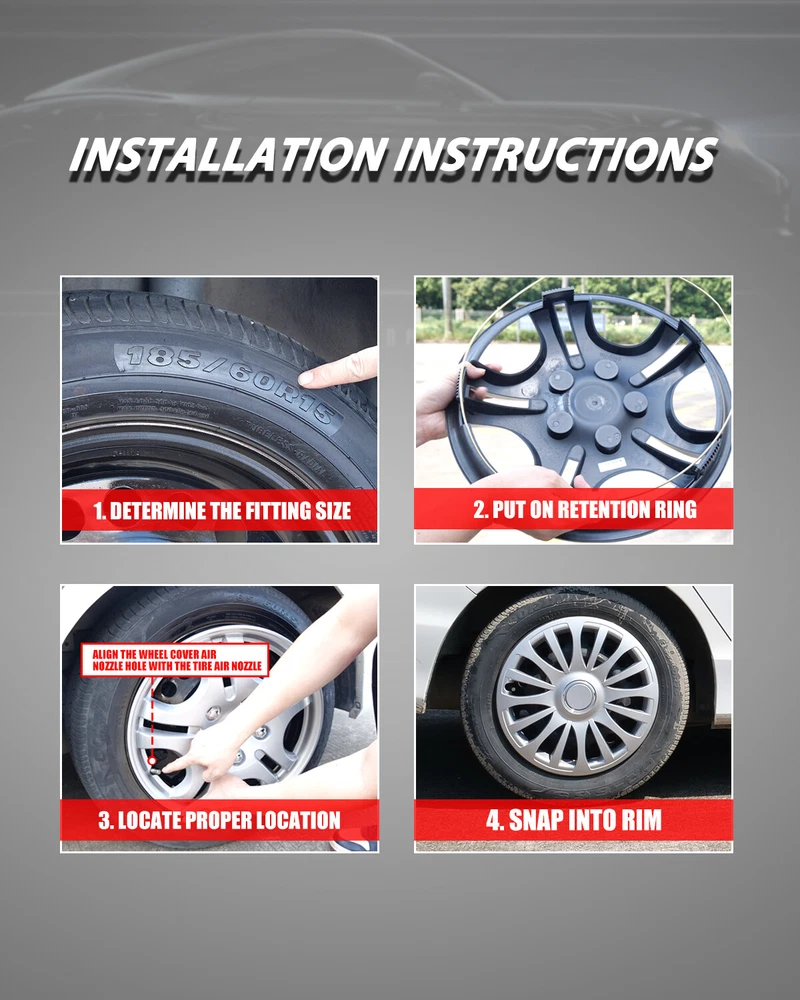 INSTALLATION INSTRUCTIONS

185/60R15

1. DETERMINE THE FITTING SIZE

2. PUT ON RETENTION RING

ALIGN THE WHEEL COVER AIR NOZZLE HOLE WITH THE TIRE AIR NOZZLE

3. LOCATE PROPER LOCATION

4. SNAP INTO RIM