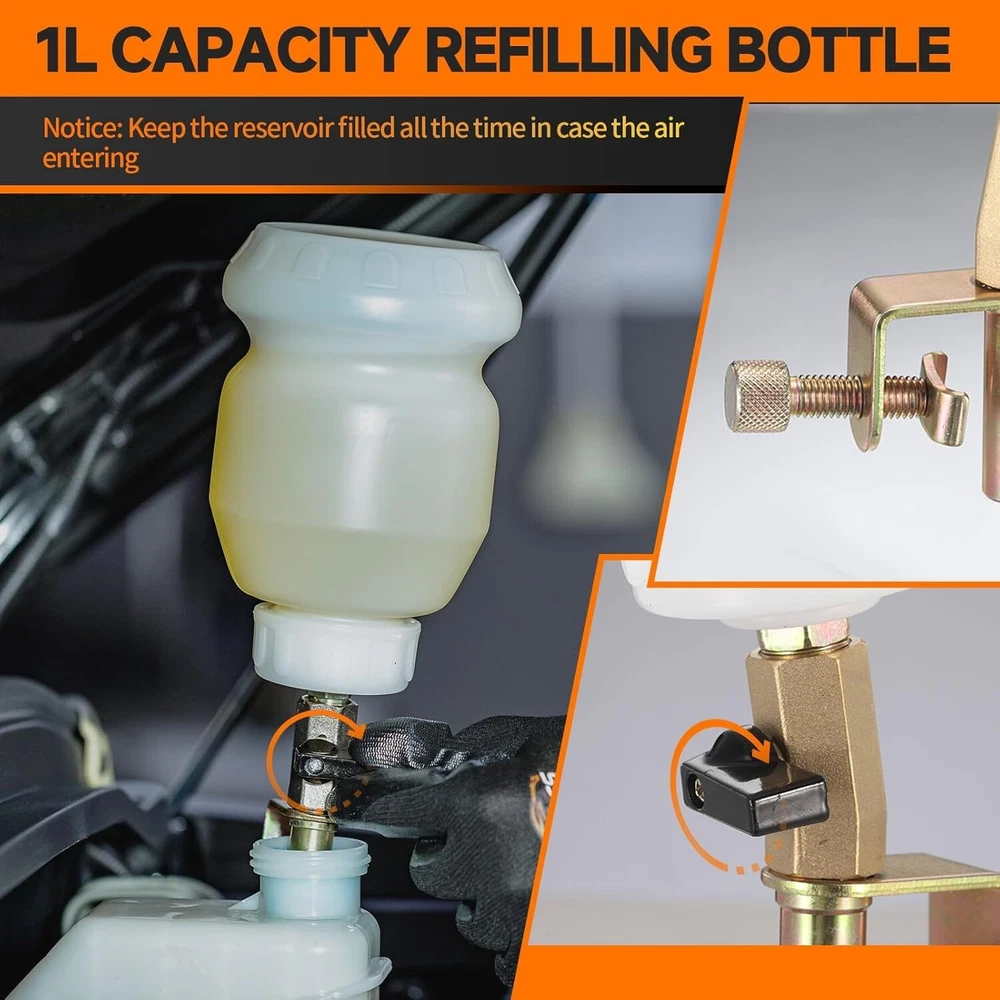 1L CAPACITY REFILLING BOTTLE

Notice: Keep the reservoir filled all the time in case the air entering