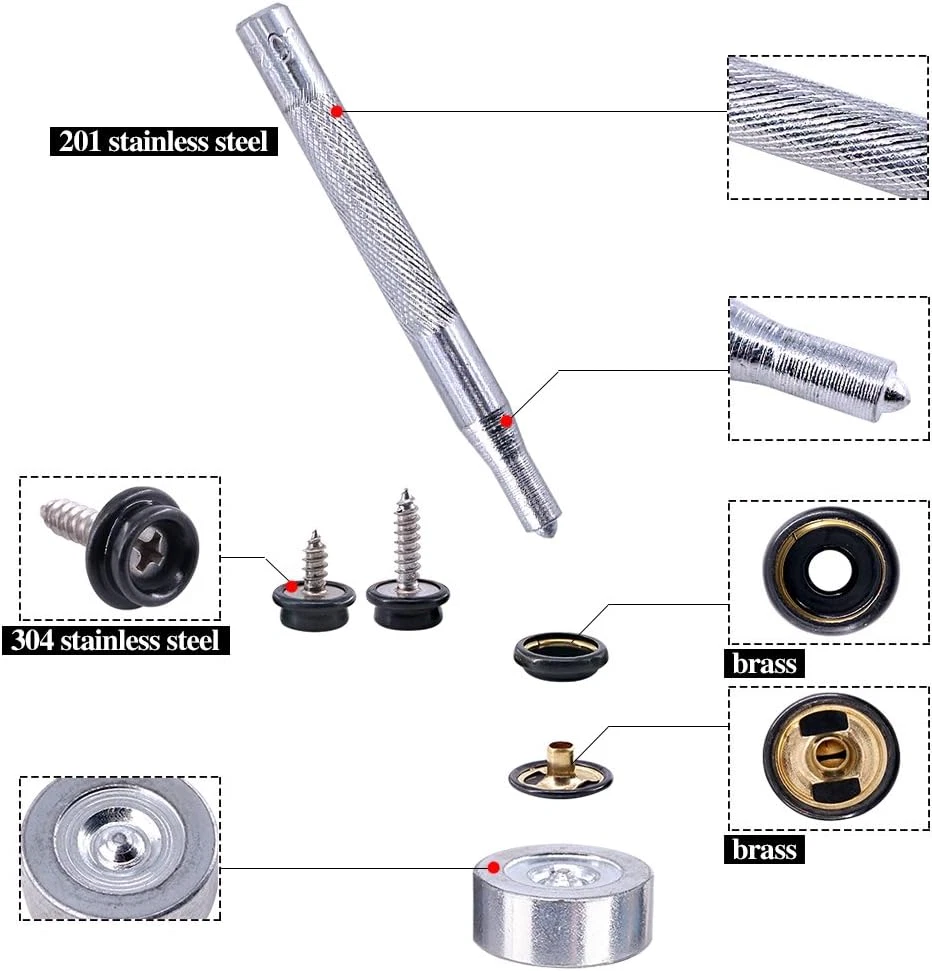 201 stainless steel

304 stainless steel

brass

brass