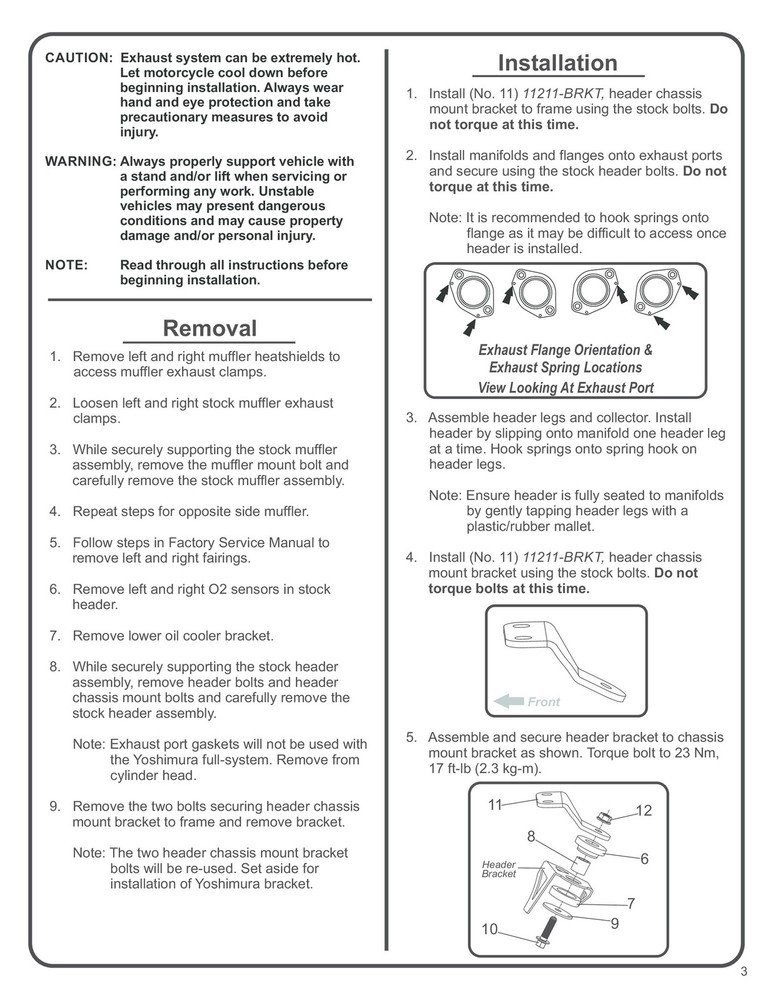 CAUTION: Exhaust system can be extremely hot. Let motorcycle cool down before beginning installation. Always wear hand and eye protection and take precautionary measures to avoid injury.

WARNING: Always properly support vehicle with a stand and/or lift when servicing or performing any work. Unstable vehicles may present dangerous conditions and may cause property damage and/or personal injury.

NOTE: Read through all instructions before beginning installation.

Removal

1. Remove left and right muffler heatshields to access muffler exhaust clamps.

2. Loosen left and right stock muffler exhaust clamps.

3. While securely supporting the stock muffler assembly, remove the muffler mount bolt and carefully remove the stock muffler assembly.

4. Repeat steps for opposite side muffler.

5. Follow steps in Factory Service Manual to remove left and right fairings.

6. Remove left and right O2 sensors in stock header.

7. Remove lower oil cooler bracket.

8. While securely supporting the stock header assembly, remove header bolts and header chassis mount bolts and carefully remove the stock header assembly.

Note: Exhaust port gaskets will not be used with the Yoshimura full-system. Remove from cylinder head.

9. Remove the two bolts securing header chassis mount bracket to frame and remove bracket.

Note: The two header chassis mount bracket bolts will be re-used. Set aside for installation of Yoshimura bracket.

Installation

1. Install (No. 11) 11211-BRKT, header chassis mount bracket to frame using the stock bolts. Do not torque at this time.

2. Install manifolds and flanges onto exhaust ports and secure using the stock header bolts. Do not torque at this time.

Note: It is recommended to hook springs onto flange as it may be difficult to access once header is installed.

Exhaust Flange Orientation & Exhaust Spring Locations View Looking At Exhaust Port

3. Assemble header legs and collector. Install header by slipping onto manifold one header leg at a time. Hook springs onto spring hook on header legs.

Note: Ensure header is fully seated to manifolds by gently tapping header legs with a plastic/rubber mallet.

4. Install (No. 11) 11211-BRKT, header chassis mount bracket using the stock bolts. Do not torque bolts at this time.

Front

5. Assemble and secure header bracket to chassis mount bracket as shown. Torque bolt to 23 Nm, 17 ft-lb (2.3 kg-m).

11
12
8
6
Header Bracket
7
9
10

3