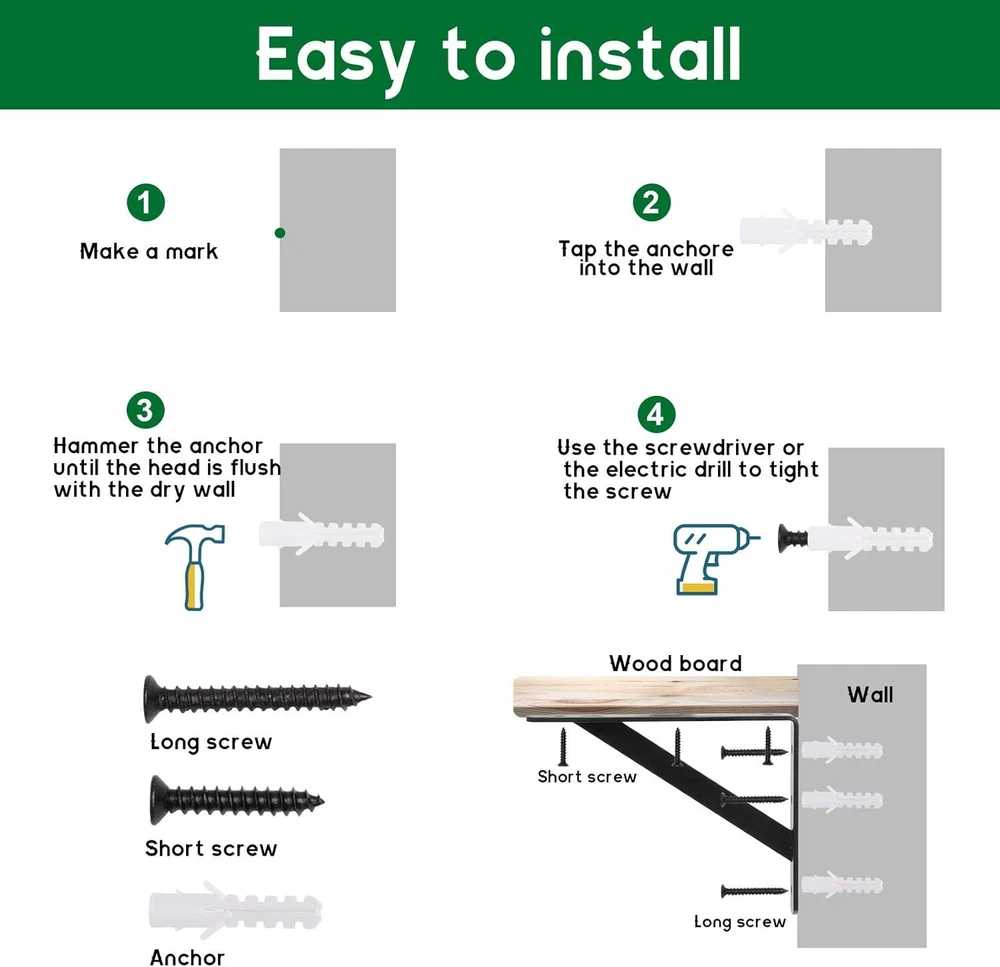 Easy to install

1
Make a mark

2
Tap the anchore into the wall

3
Hammer the anchor until the head is flush with the dry wall

4
Use the screwdriver or the electric drill to tight the screw

Long screw

Short screw

Anchor

Wood board

Wall

Short screw

Long screw