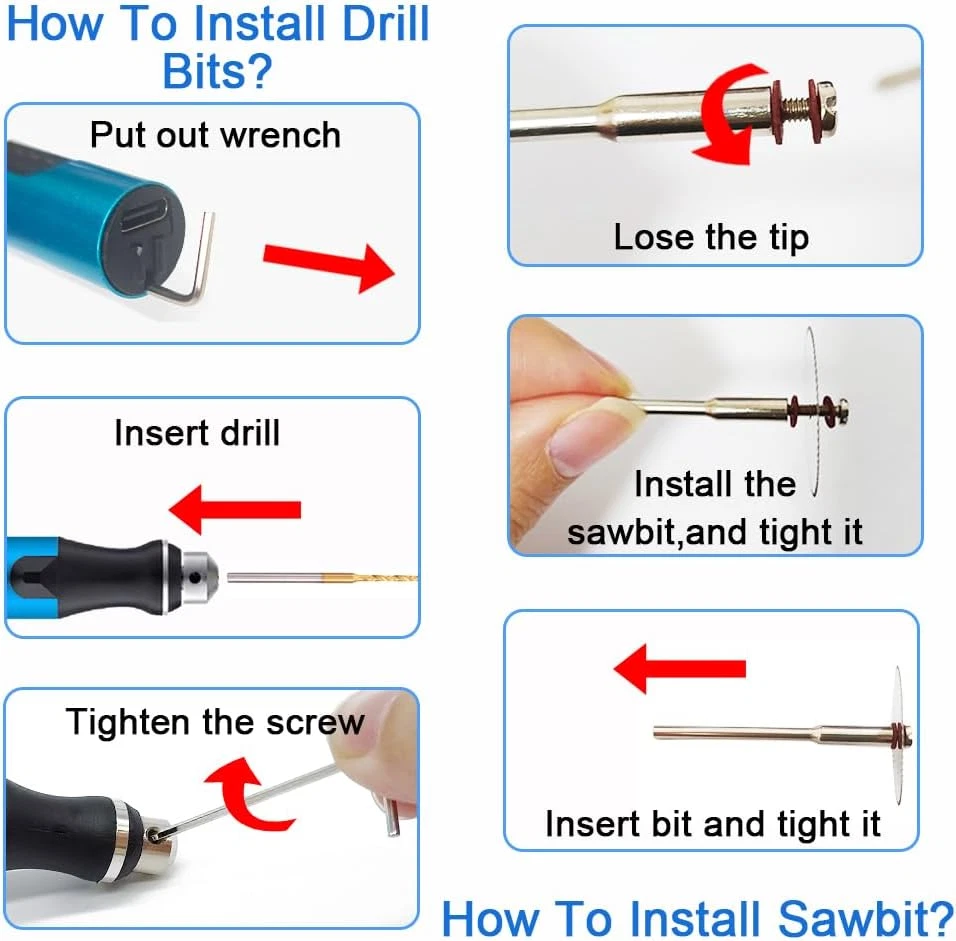 How To Install Drill Bits?

Put out wrench

Insert drill

Tighten the screw

Lose the tip

Install the sawbit,and tight it

Insert bit and tight it

How To Install Sawbit?