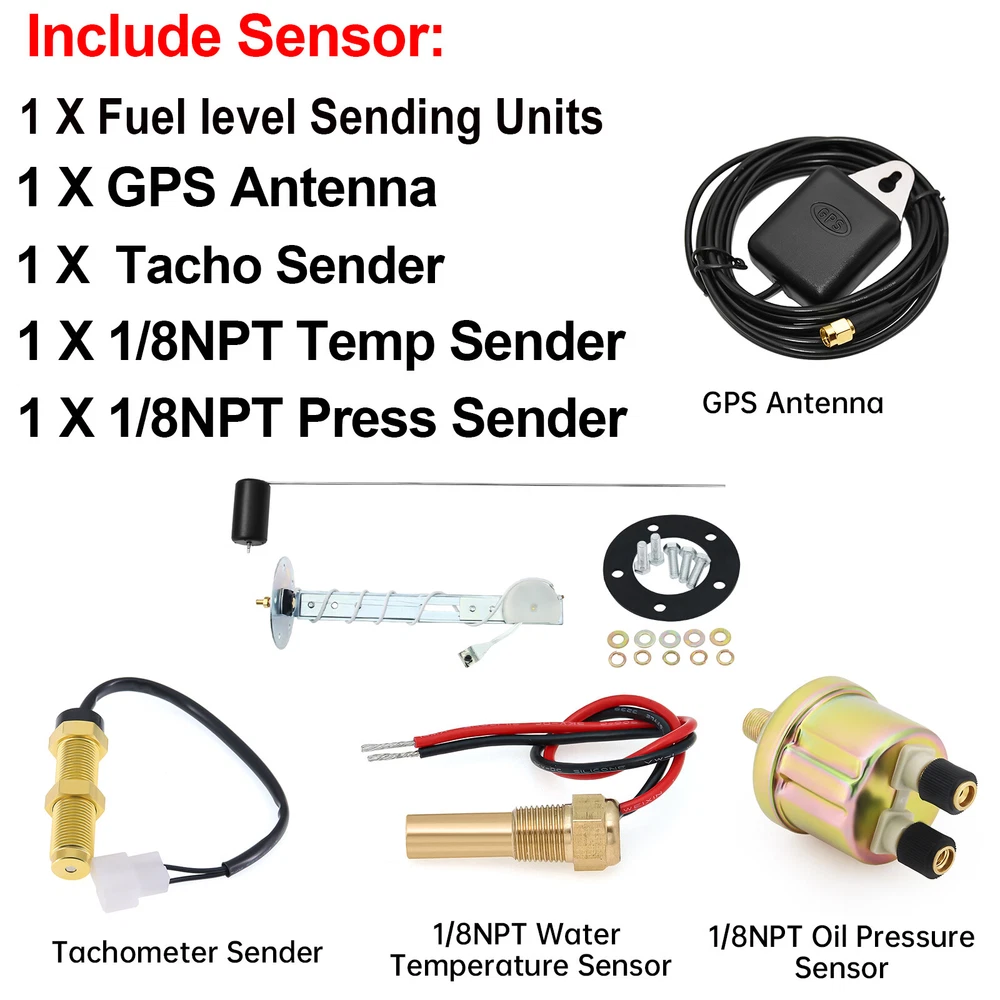 Include Sensor:
1 X Fuel level Sending Units
1 X GPS Antenna
1 X Tacho Sender
1 X 1/8NPT Temp Sender
1 X 1/8NPT Press Sender

GPS

GPS Antenna

Tachometer Sender

1/8NPT Water Temperature Sensor

1/8NPT Oil Pressure Sensor