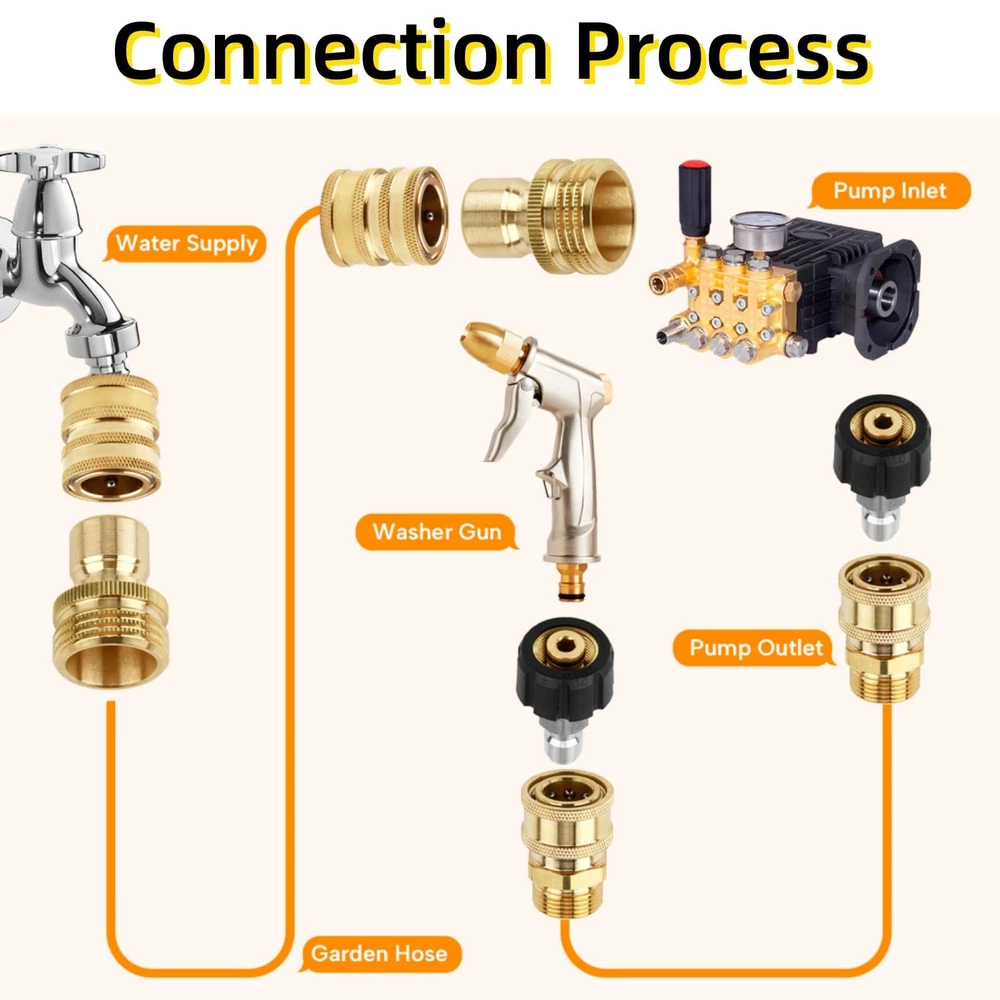 Connection Process

Water Supply

Pump Inlet

Washer Gun

Pump Outlet

Garden Hose