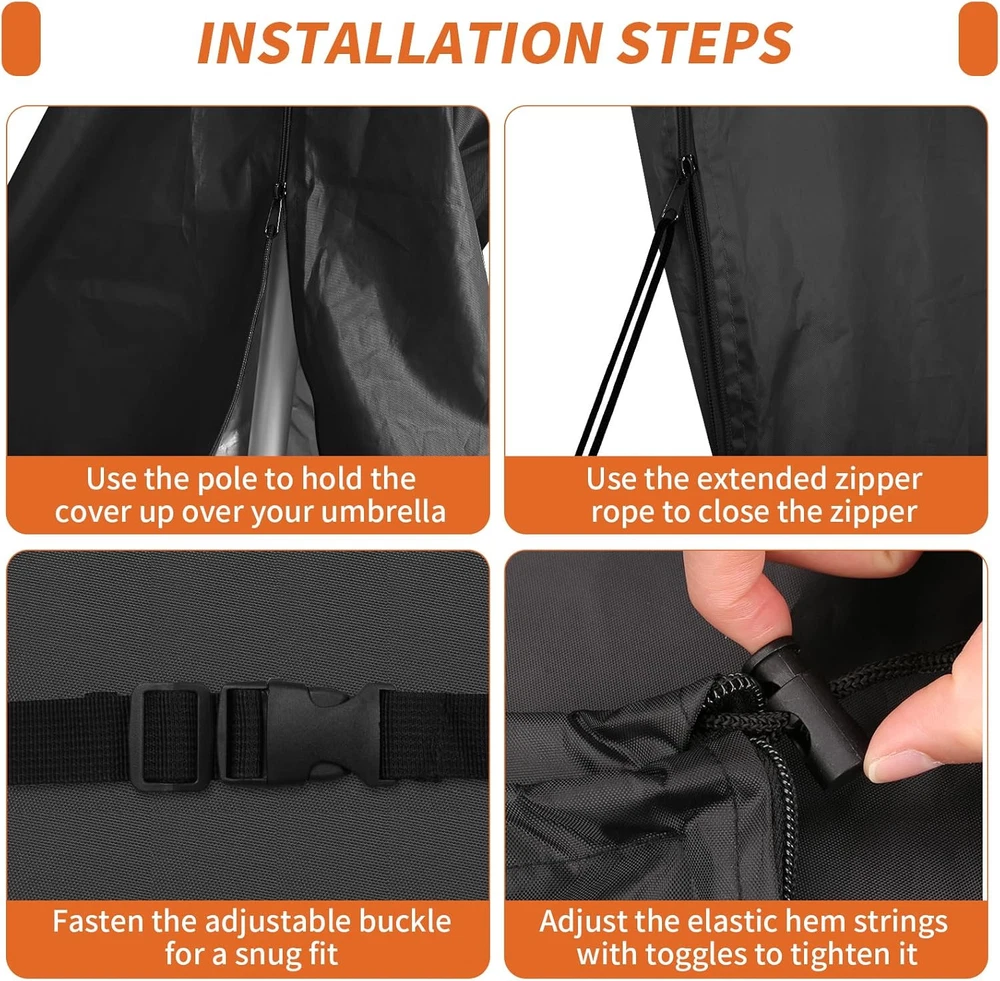 INSTALLATION STEPS

Use the pole to hold the cover up over your umbrella

Use the extended zipper rope to close the zipper

Fasten the adjustable buckle for a snug fit

Adjust the elastic hem strings with toggles to tighten it