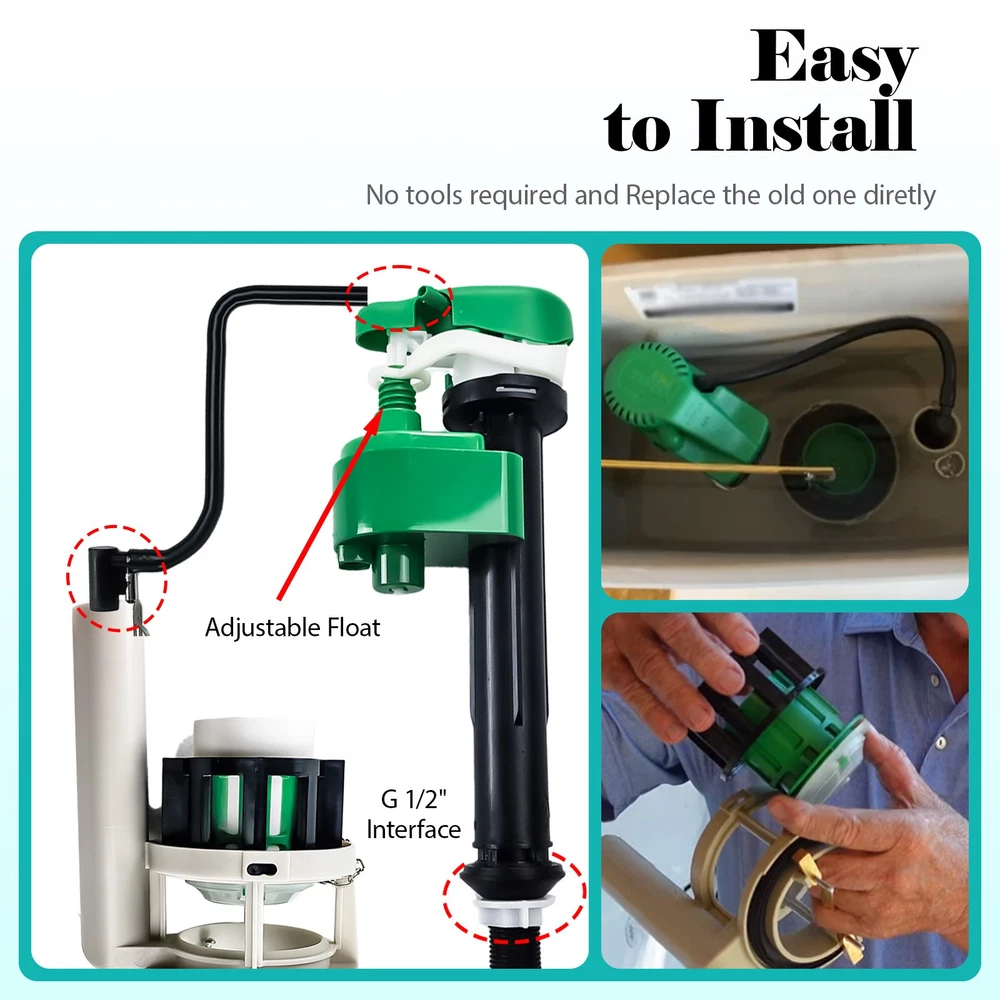 Easy to Install

No tools required and Replace the old one diretly

Adjustable Float

G 1/2"
Interface