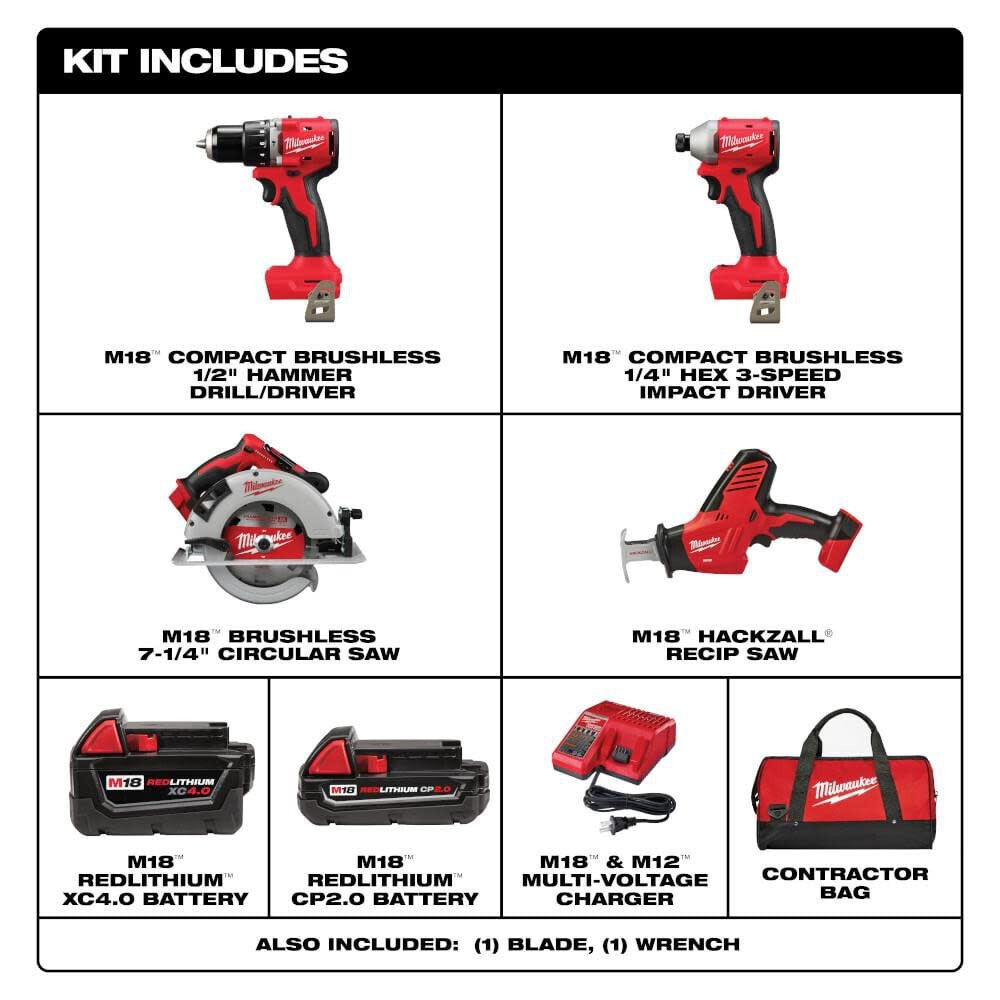 KIT INCLUDES

Milwaukee

M18™ COMPACT BRUSHLESS 1/2" HAMMER DRILL/DRIVER

Milwaukee

M18™ COMPACT BRUSHLESS 1/4" HEX 3-SPEED IMPACT DRIVER

Milwaukee

Milwaukee

M18™ BRUSHLESS 7-1/4" CIRCULAR SAW

Milwaukee

M18™ HACKZALL® RECIP SAW

M18 REDLITHIUM XC4.0

M18™ REDLITHIUM™ XC4.0 BATTERY

M18 REDLITHIUM CP2.0

M18™ REDLITHIUM™ CP2.0 BATTERY

M18™ & M12™ MULTI-VOLTAGE CHARGER

Milwaukee

CONTRACTOR BAG

ALSO INCLUDED: (1) BLADE, (1) WRENCH