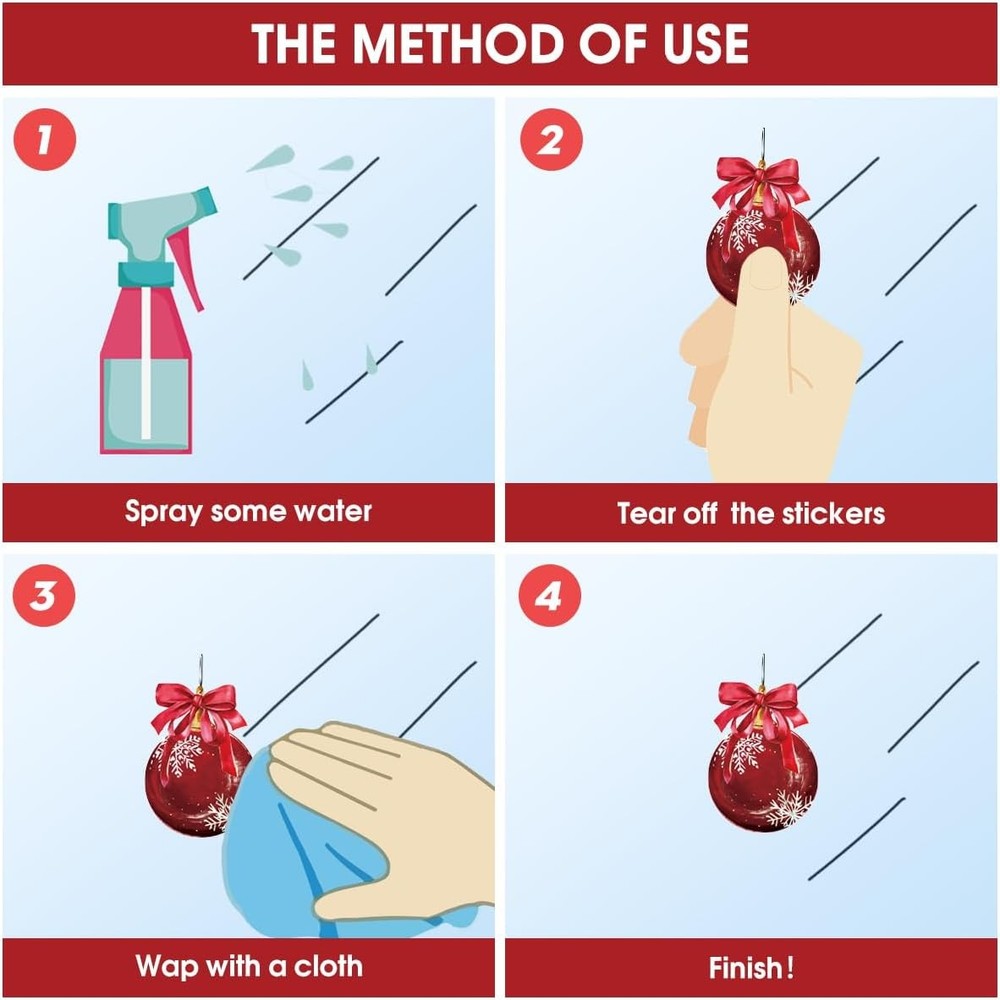 THE METHOD OF USE

1

Spray some water

2

Tear off the stickers

3

Wap with a cloth

4

Finish!