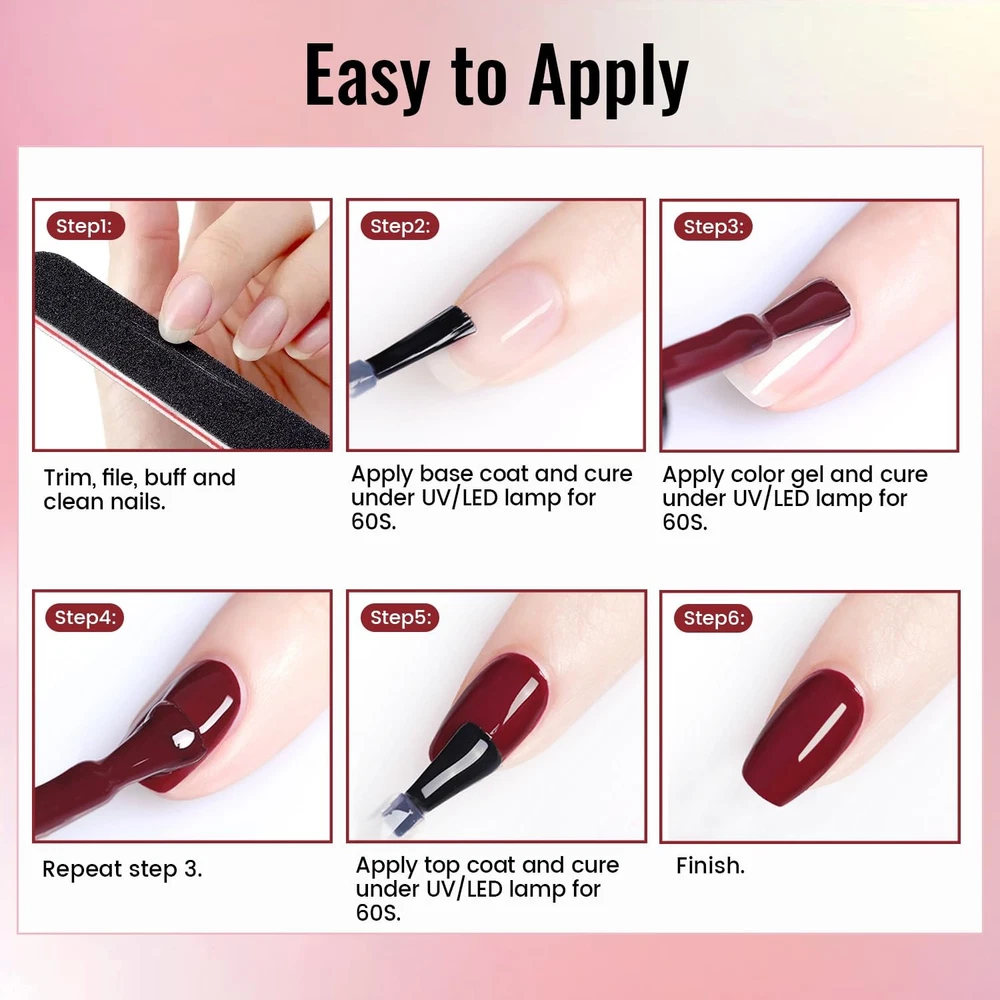 Easy to Apply

Step1:

Trim, file, buff and clean nails.

Step2:

Apply base coat and cure under UV/LED lamp for 60S.

Step3:

Apply color gel and cure under UV/LED lamp for 60S.

Step4:

Repeat step 3.

Step5:

Apply top coat and cure under UV/LED lamp for 60S.

Step6:

Finish.