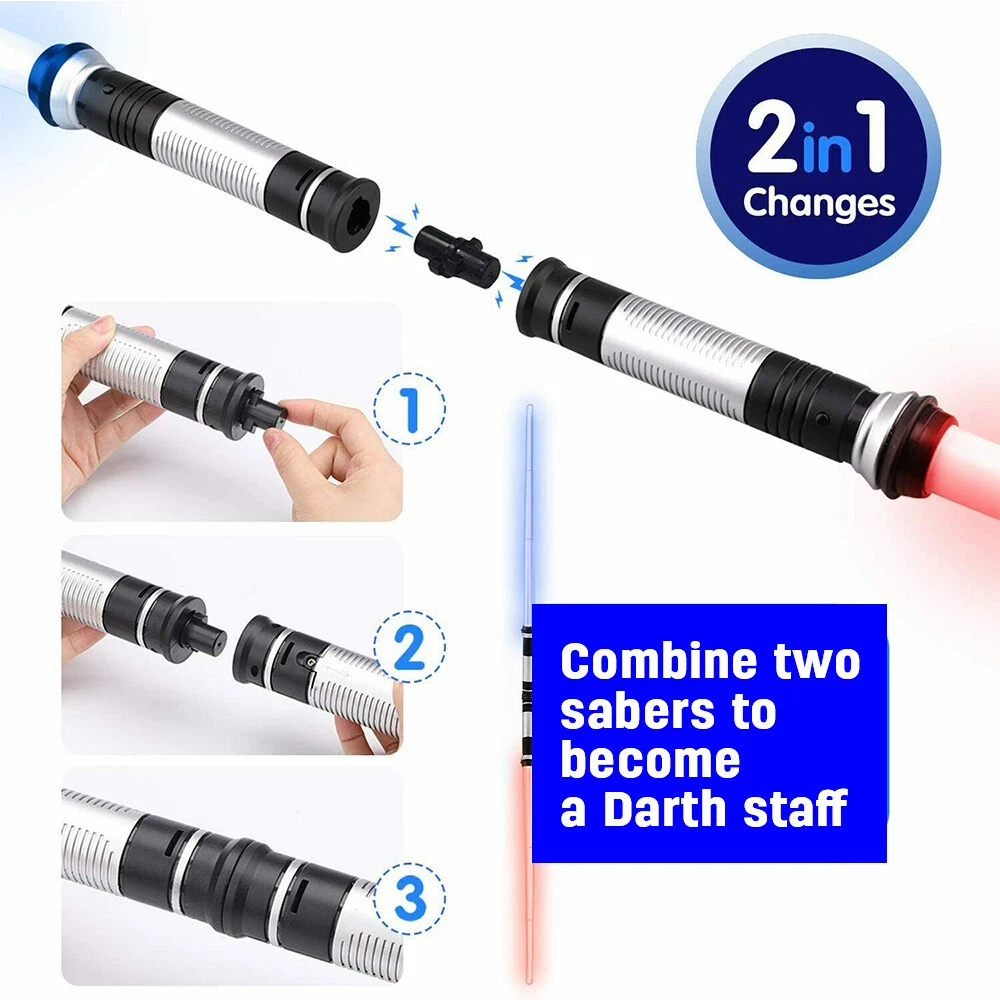 2in1
Changes

1

2

3

Combine two sabers to become a Darth staff