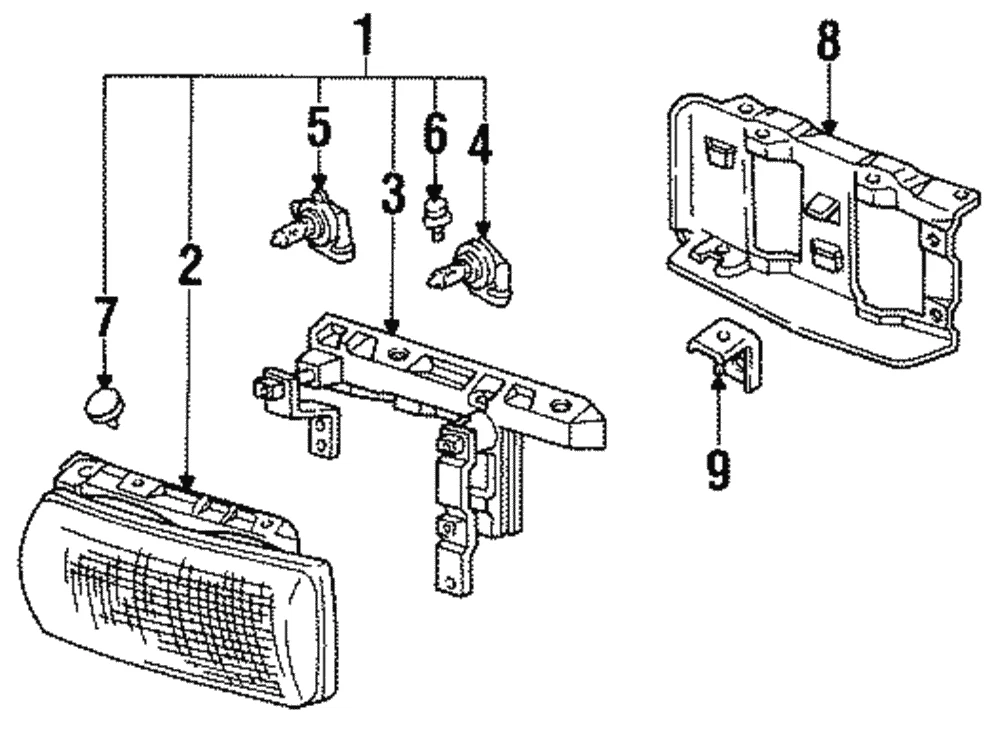 1
8
5
6
4
3
2
7
9