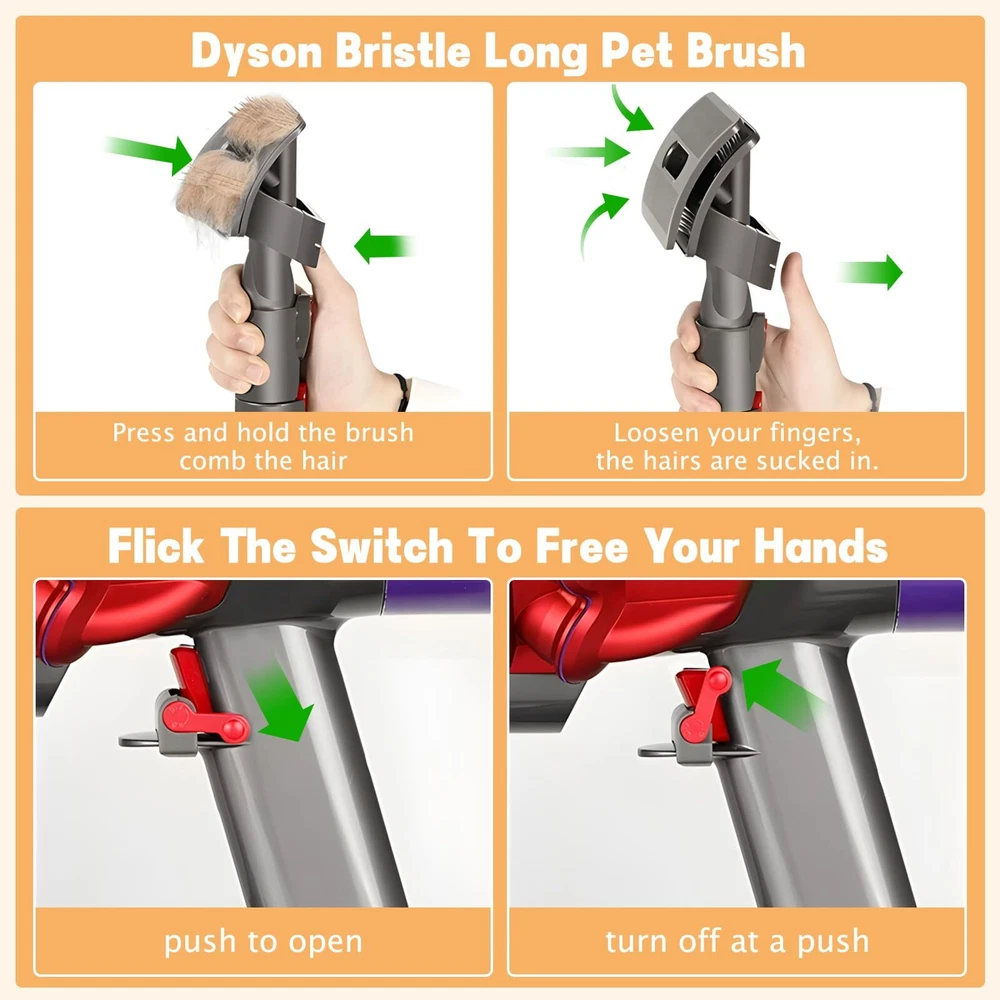 Dyson Bristle Long Pet Brush

Press and hold the brush
comb the hair

Loosen your fingers,
the hairs are sucked in.

Flick The Switch To Free Your Hands

push to open

turn off at a push