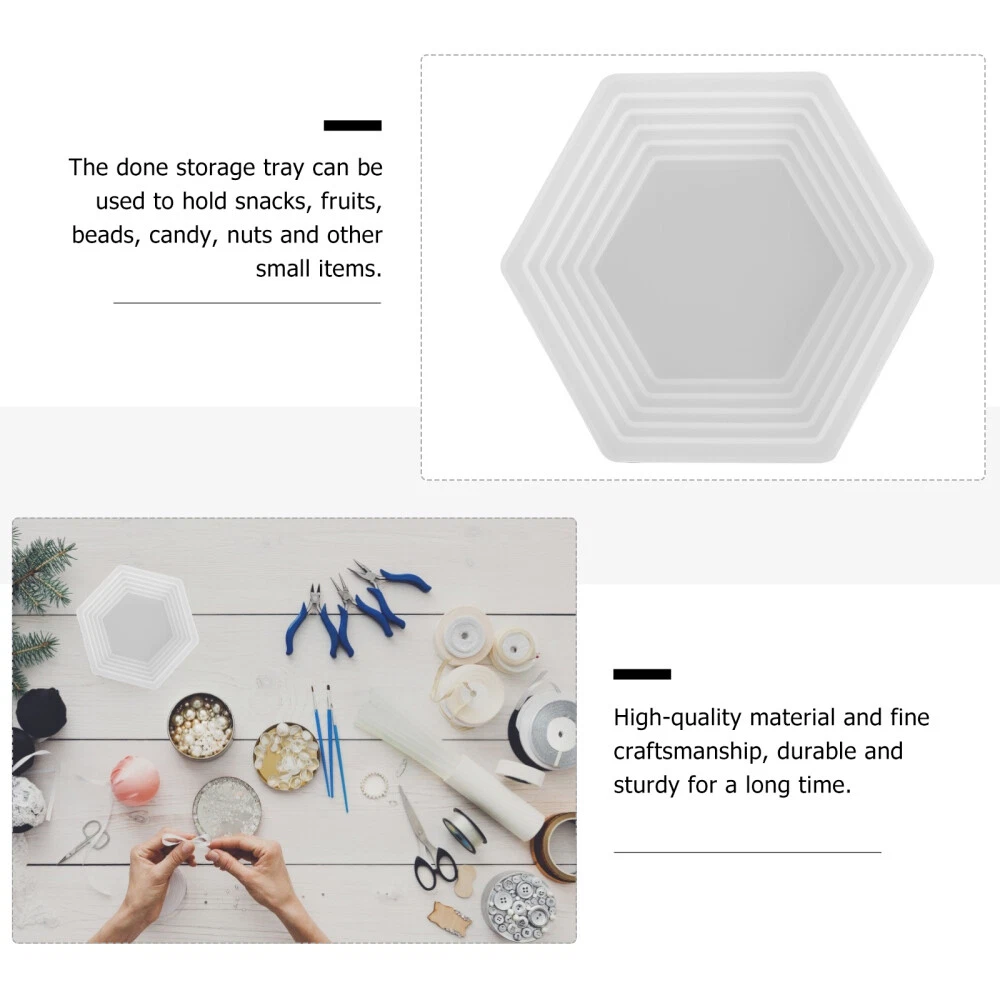 The done storage tray can be used to hold snacks, fruits, beads, candy, nuts and other small items.

High-quality material and fine craftsmanship, durable and sturdy for a long time.