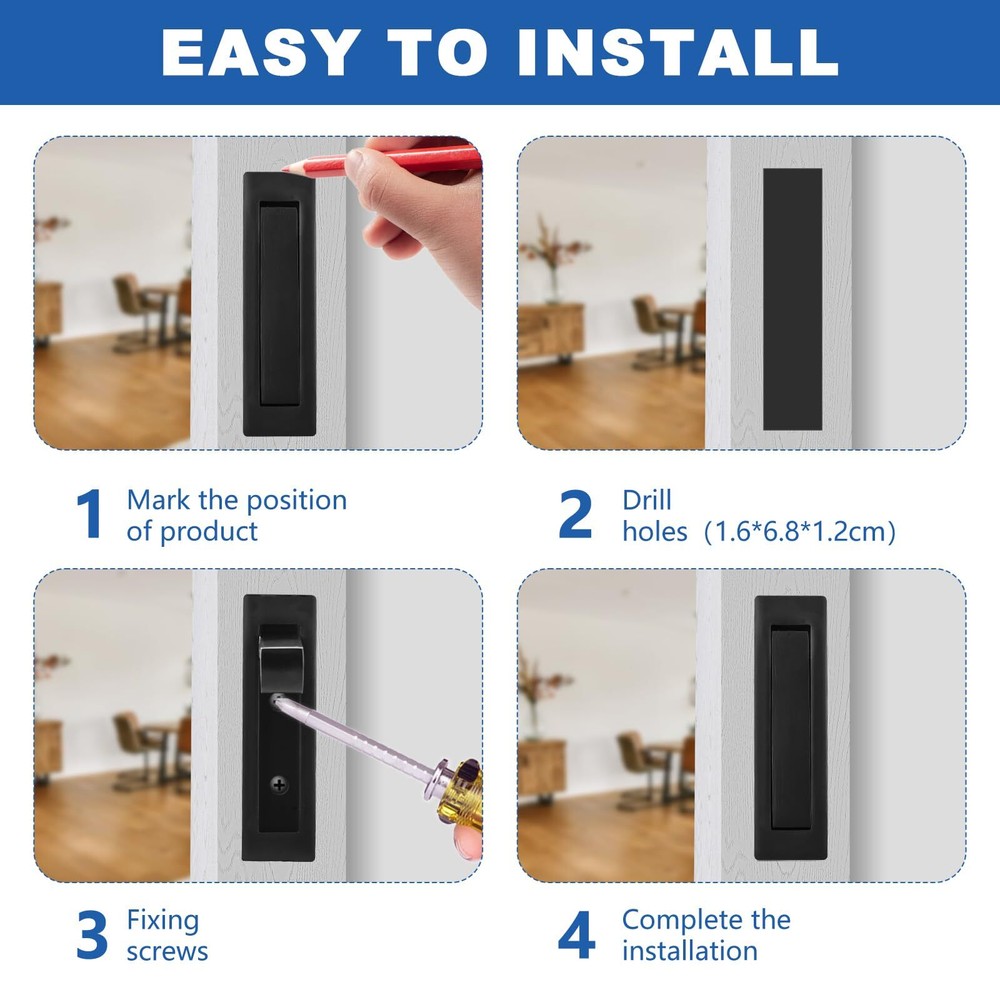 EASY TO INSTALL

1 Mark the position of product

2 Drill holes（1.6*6.8*1.2cm)

3 Fixing screws

4 Complete the installation