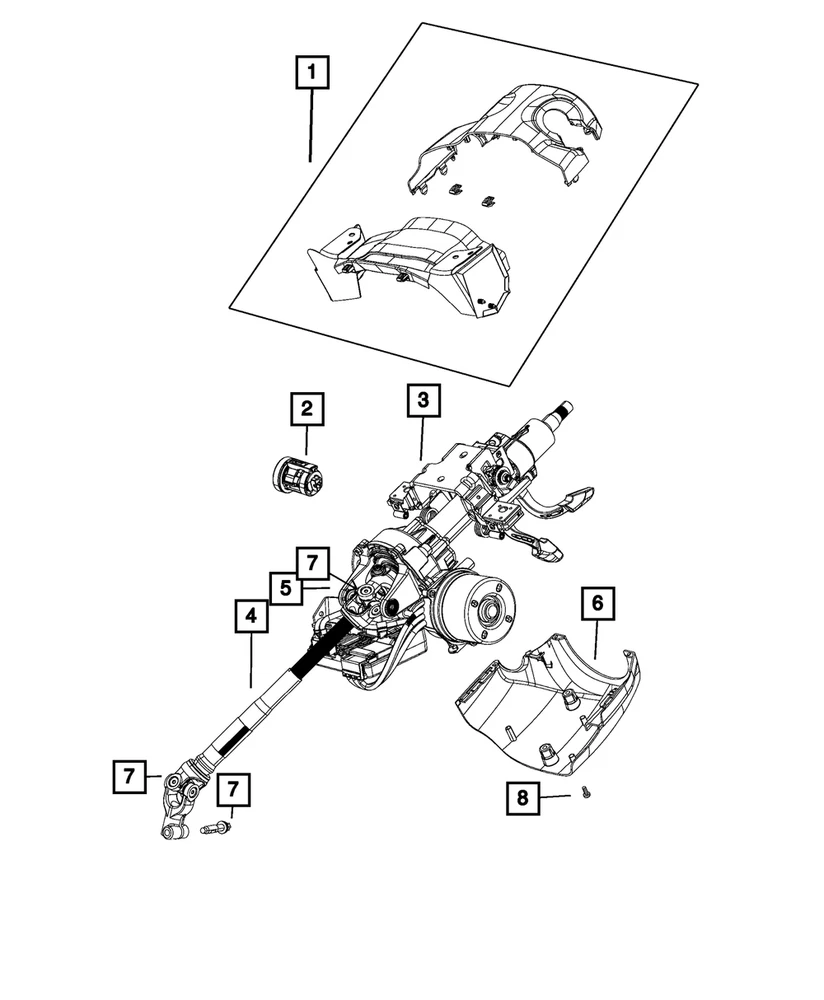 1
2
3
7
5
4
6
7
7
8