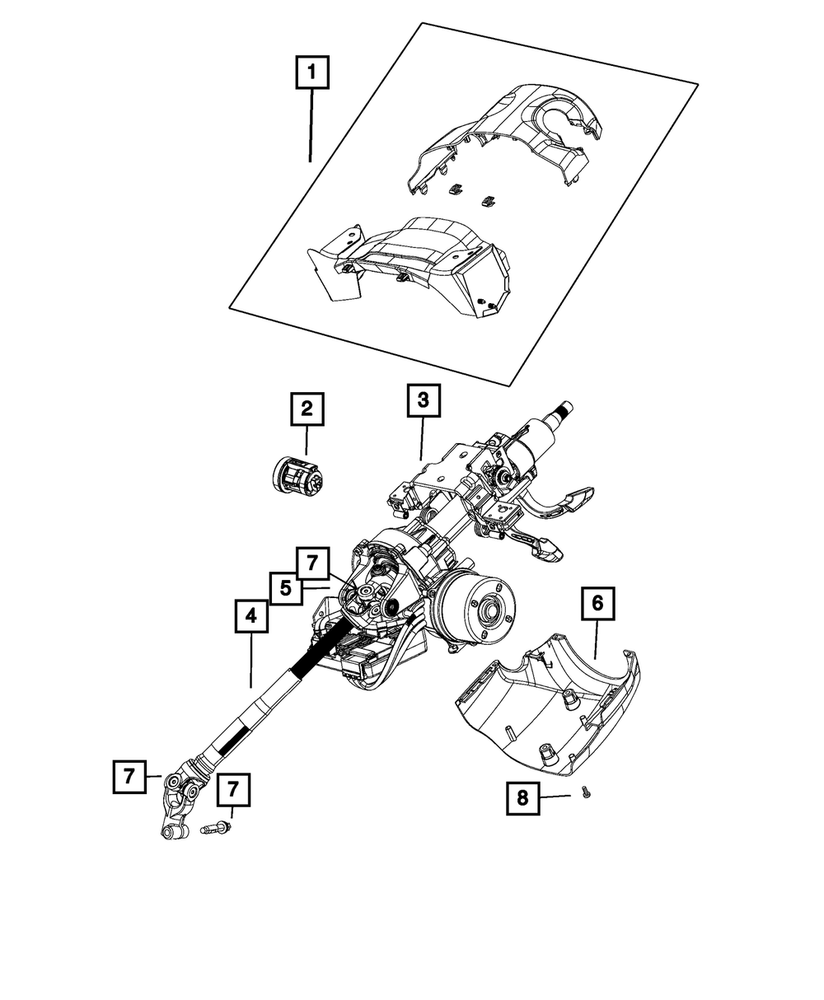 1
2
3
7
5
4
6
7
7
8