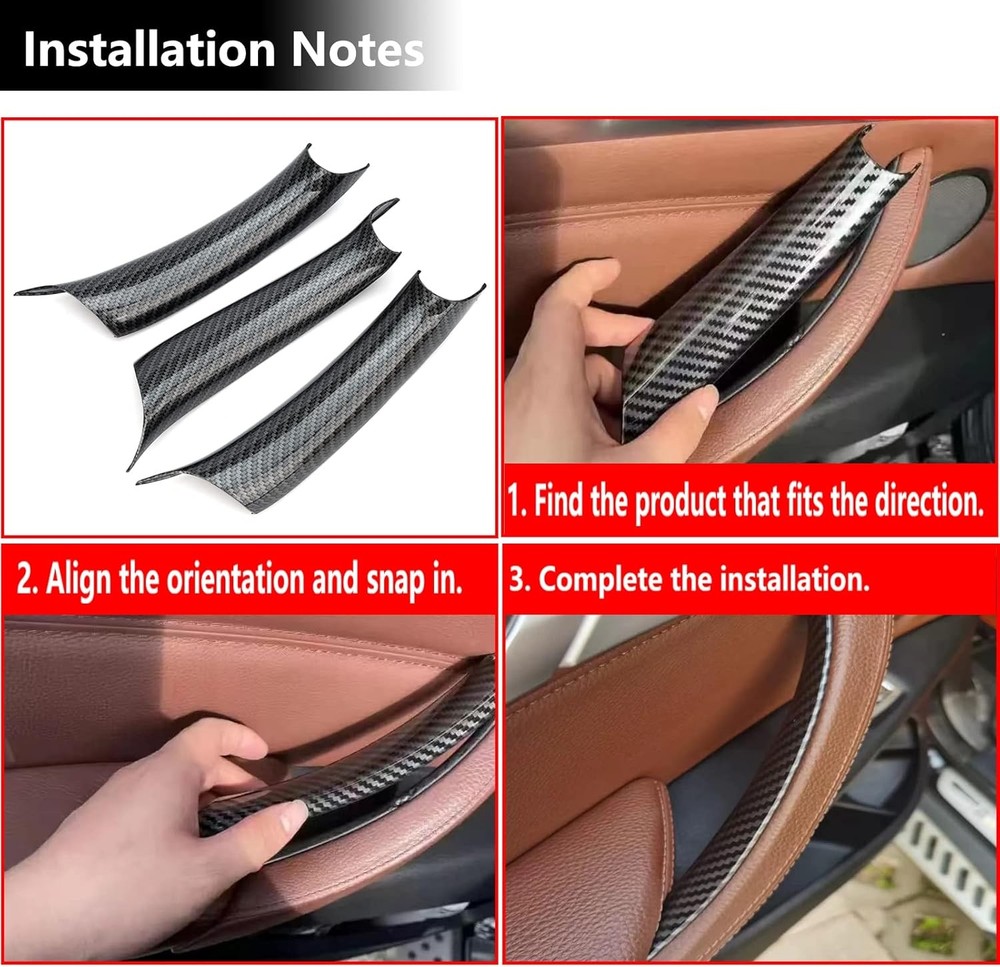 Installation Notes

1. Find the product that fits the direction.

2. Align the orientation and snap in.

3. Complete the installation.