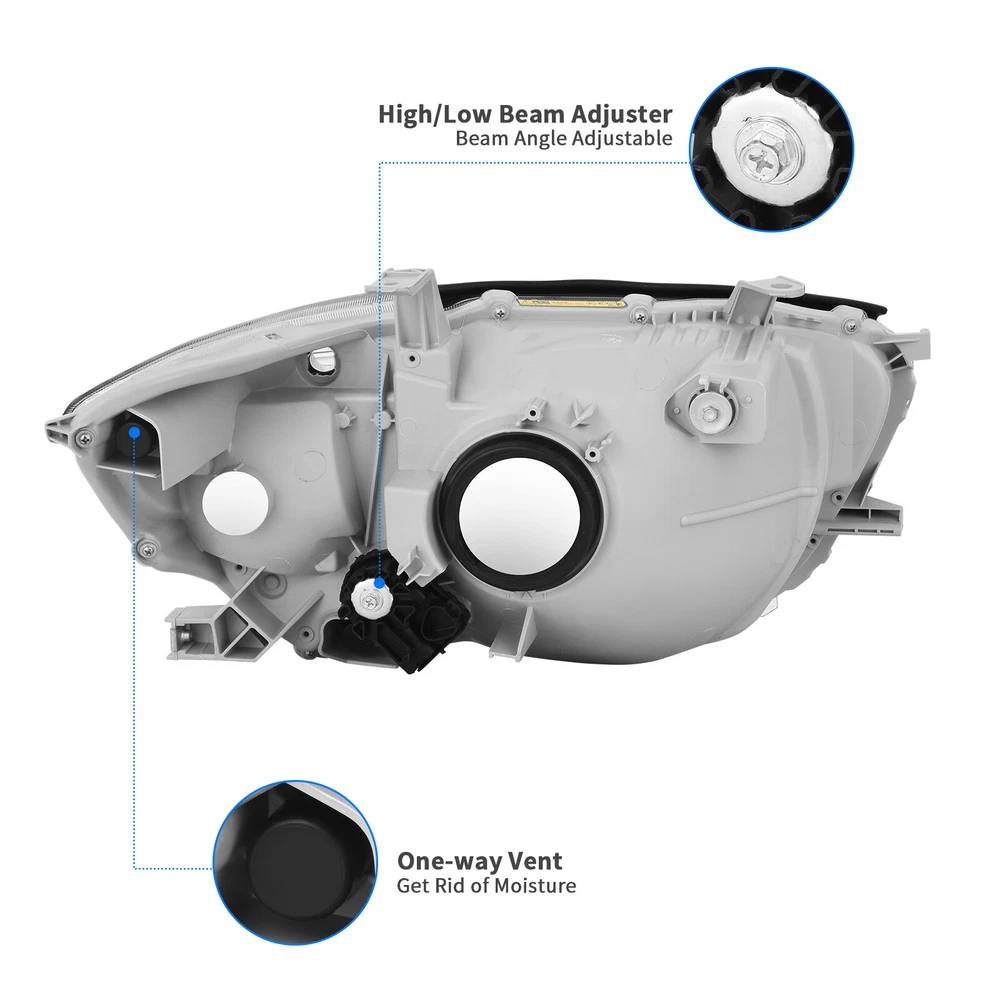 High/Low Beam Adjuster
Beam Angle Adjustable

One-way Vent
Get Rid of Moisture