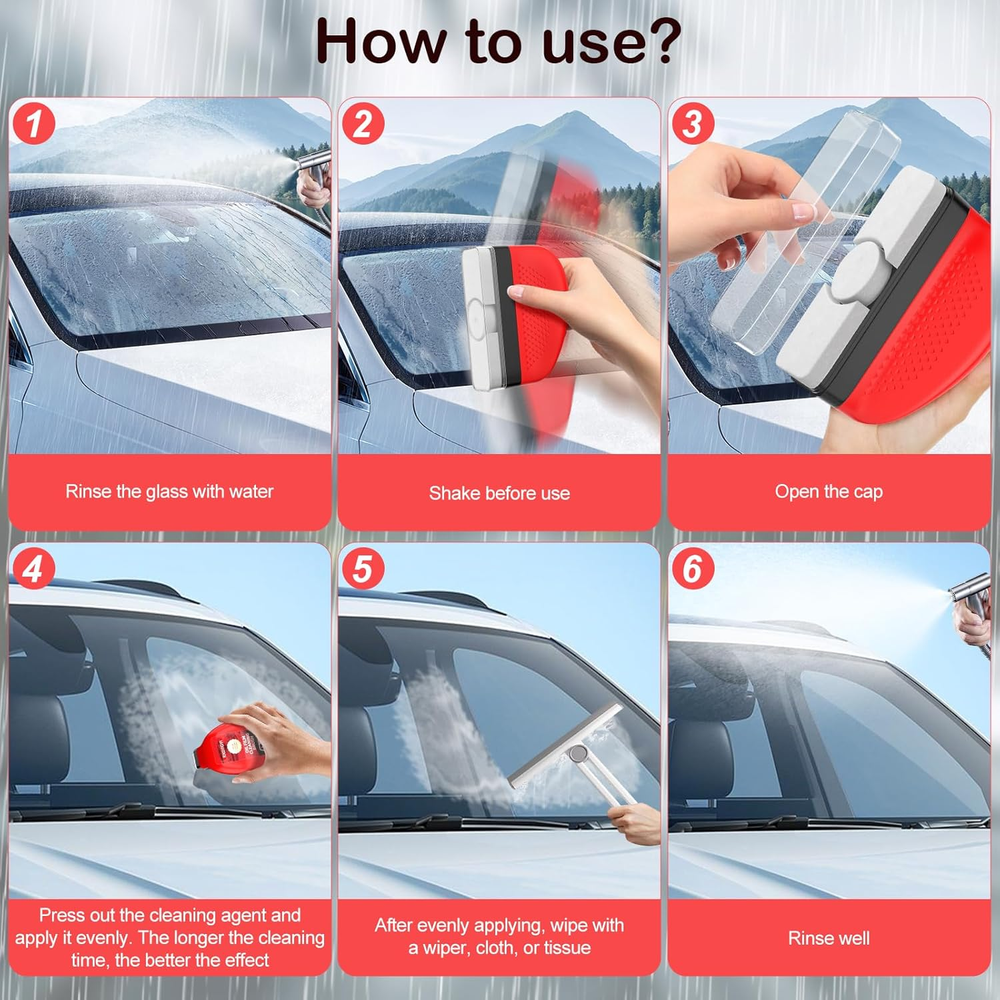 How to use?

1
Rinse the glass with water

2
Shake before use

3
Open the cap

4
Press out the cleaning agent and apply it evenly. The longer the cleaning time, the better the effect

5
After evenly applying, wipe with a wiper, cloth, or tissue

6
Rinse well