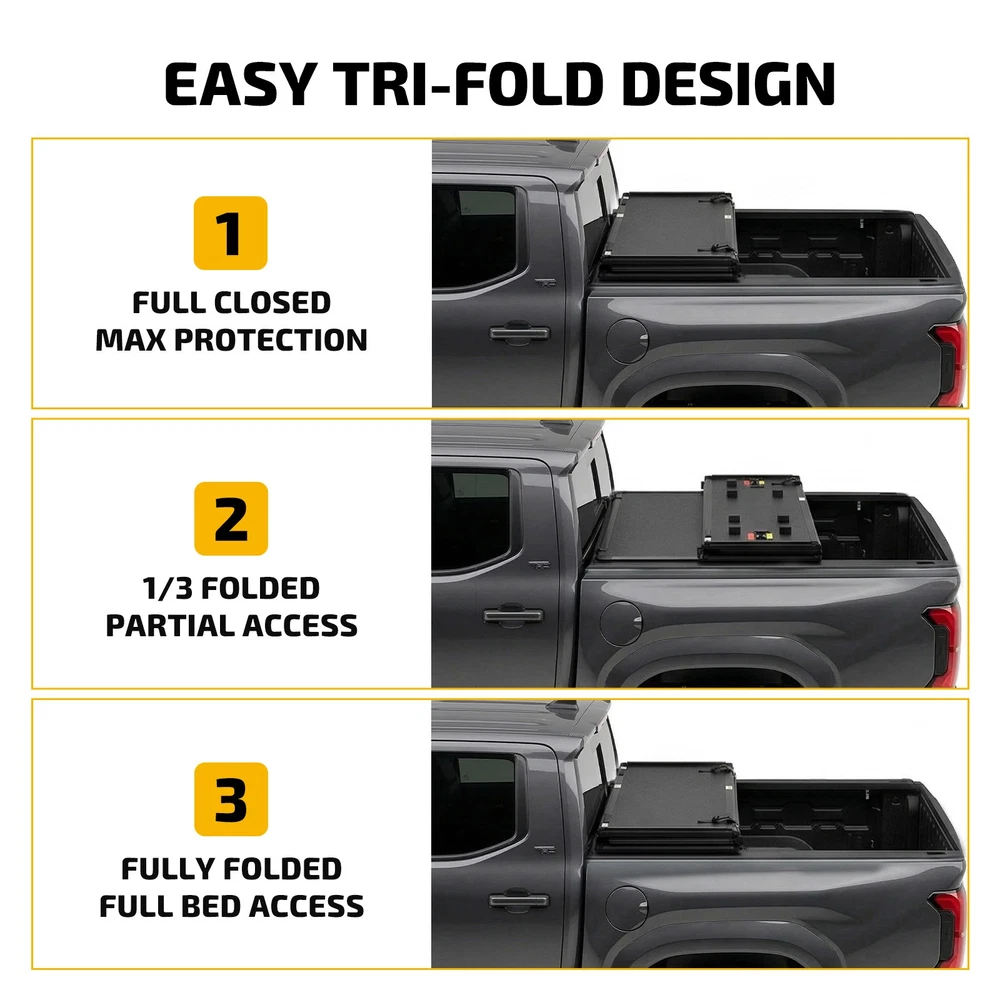 EASY TRI-FOLD DESIGN

1

FULL CLOSED
MAX PROTECTION

2

1/3 FOLDED
PARTIAL ACCESS

3

FULLY FOLDED
FULL BED ACCESS