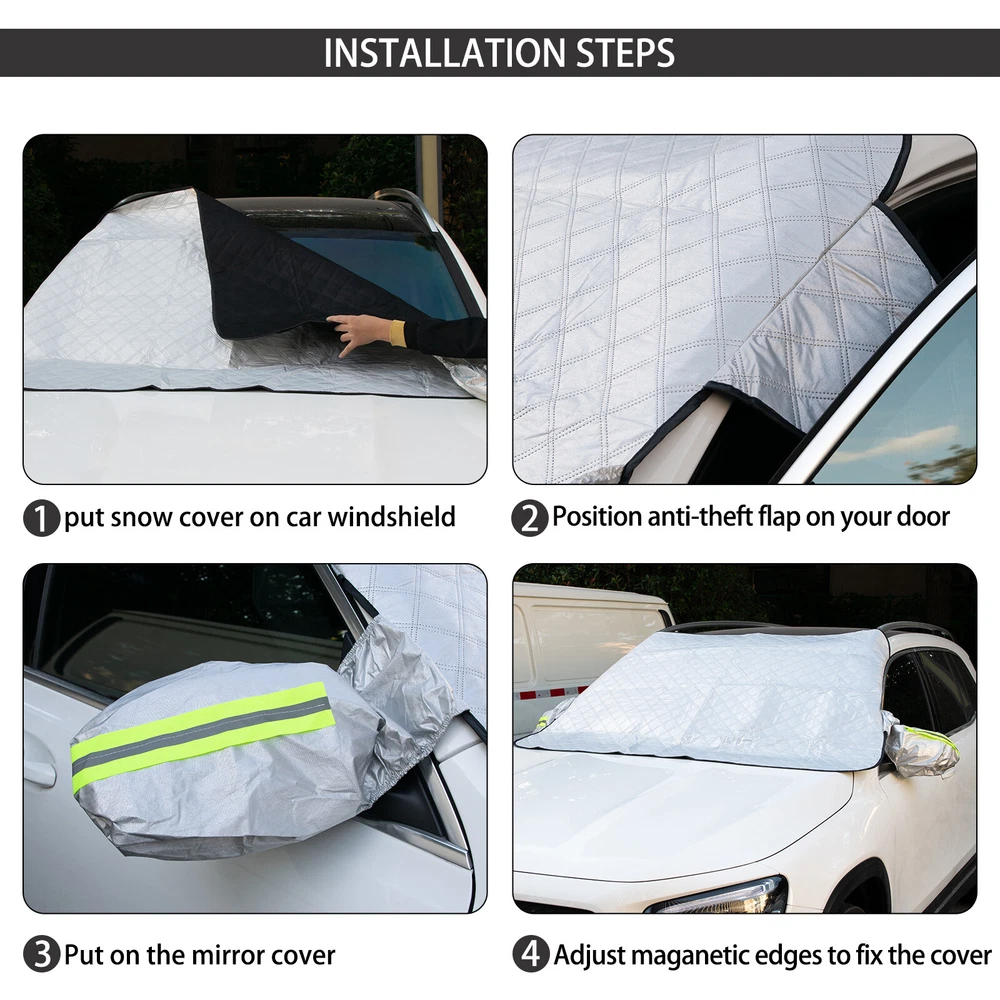 INSTALLATION STEPS

1 put snow cover on car windshield

2 Position anti-theft flap on your door

3 Put on the mirror cover

4 Adjust maganetic edges to fix the cover