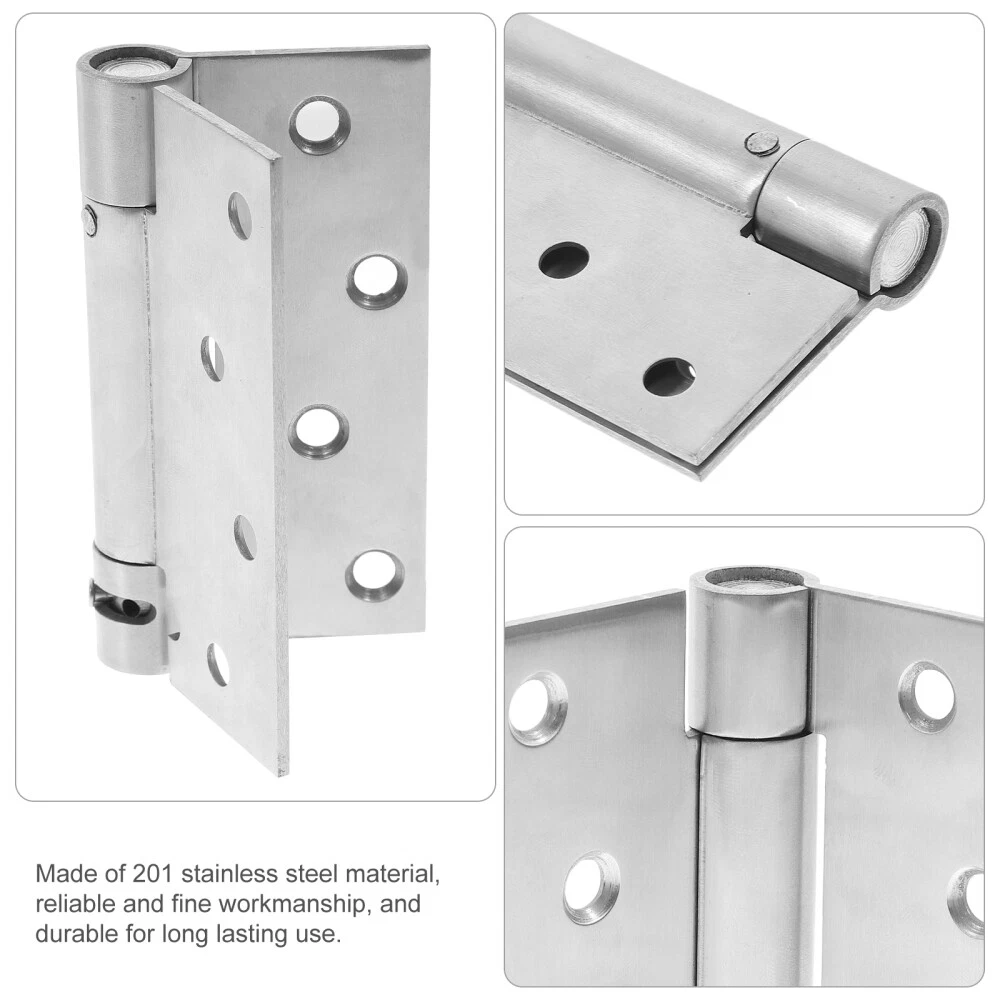 Made of 201 stainless steel material, reliable and fine workmanship, and durable for long lasting use.