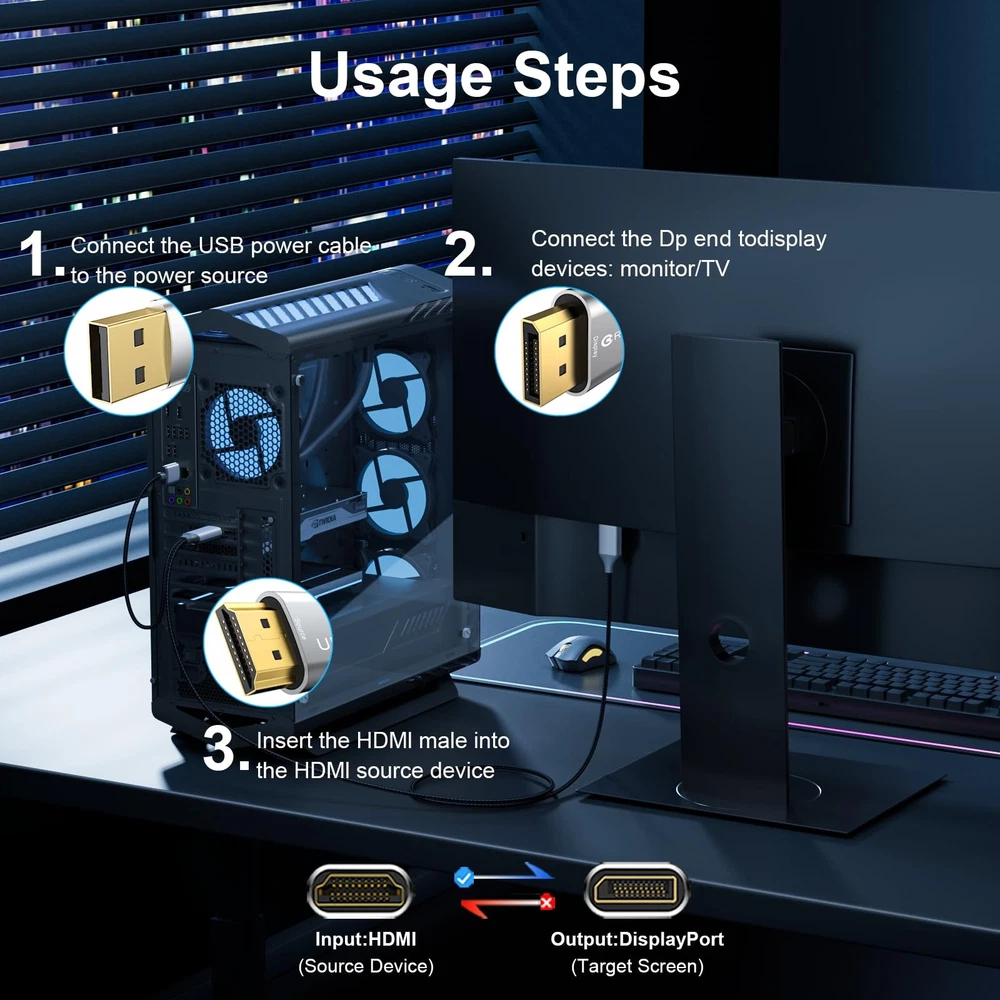 Usage Steps

1. Connect the USB power cable to the power source

2. Connect the Dp end todisplay devices: monitor/TV

3. Insert the HDMI male into the HDMI source device

Input:HDMI
(Source Device)

Output:DisplayPort
(Target Screen)