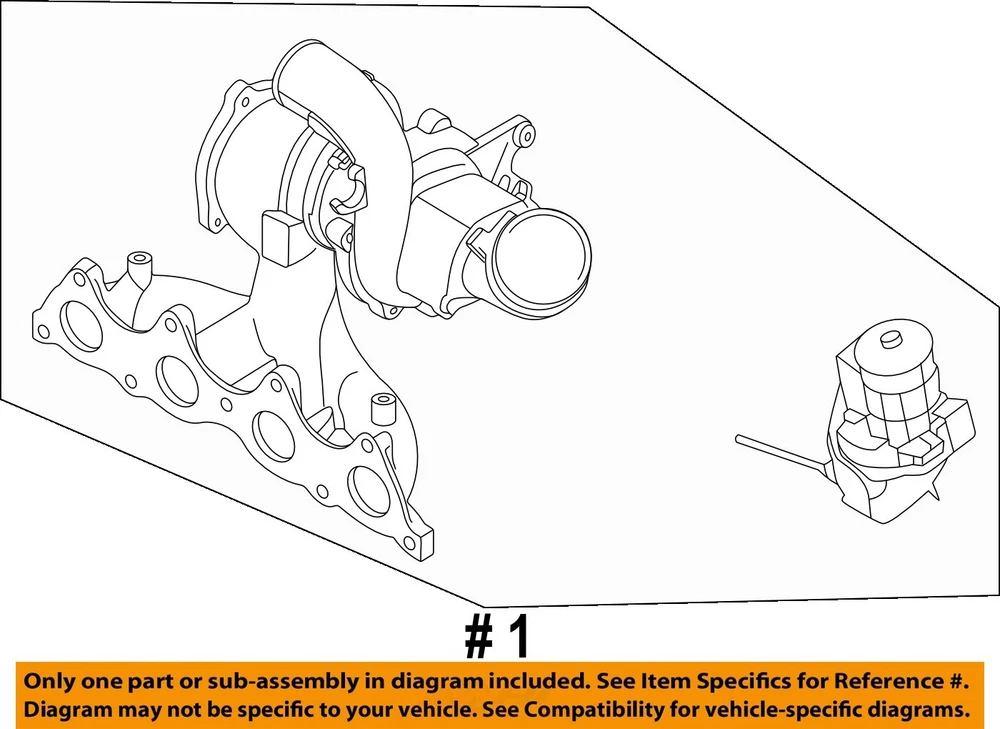 # 1

Only one part or sub-assembly in diagram included. See Item Specifics for Reference #. Diagram may not be specific to your vehicle. See Compatibility for vehicle-specific diagrams.