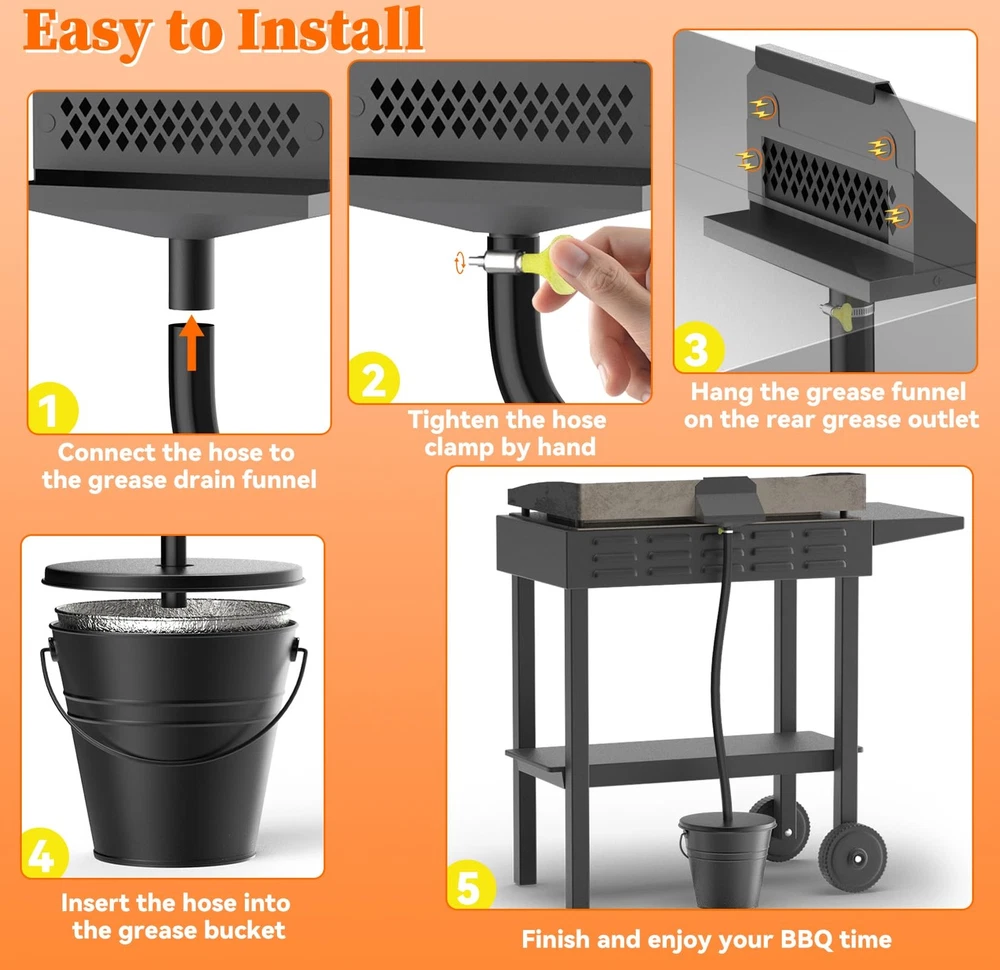 Easy to Install

1
Connect the hose to the grease drain funnel

2
Tighten the hose clamp by hand

3
Hang the grease funnel on the rear grease outlet

4
Insert the hose into the grease bucket

5
Finish and enjoy your BBQ time