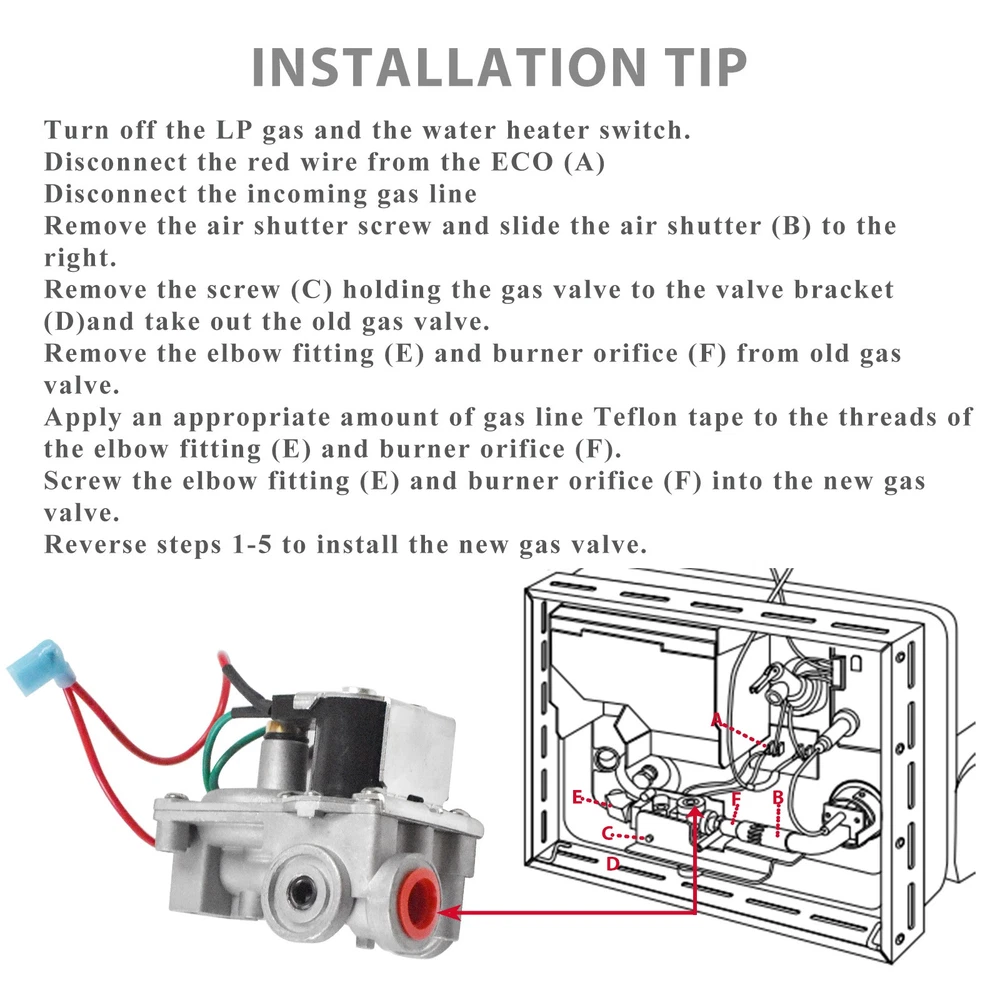 INSTALLATION TIP

Turn off the LP gas and the water heater switch.
Disconnect the red wire from the ECO (A)
Disconnect the incoming gas line
Remove the air shutter screw and slide the air shutter (B) to the right.
Remove the screw (C) holding the gas valve to the valve bracket (D)and take out the old gas valve.
Remove the elbow fitting (E) and burner orifice (F) from old gas valve.
Apply an appropriate amount of gas line Teflon tape to the threads of the elbow fitting (E) and burner orifice (F).
Screw the elbow fitting (E) and burner orifice (F) into the new gas valve.
Reverse steps 1-5 to install the new gas valve.

A
E
F
B
C
D