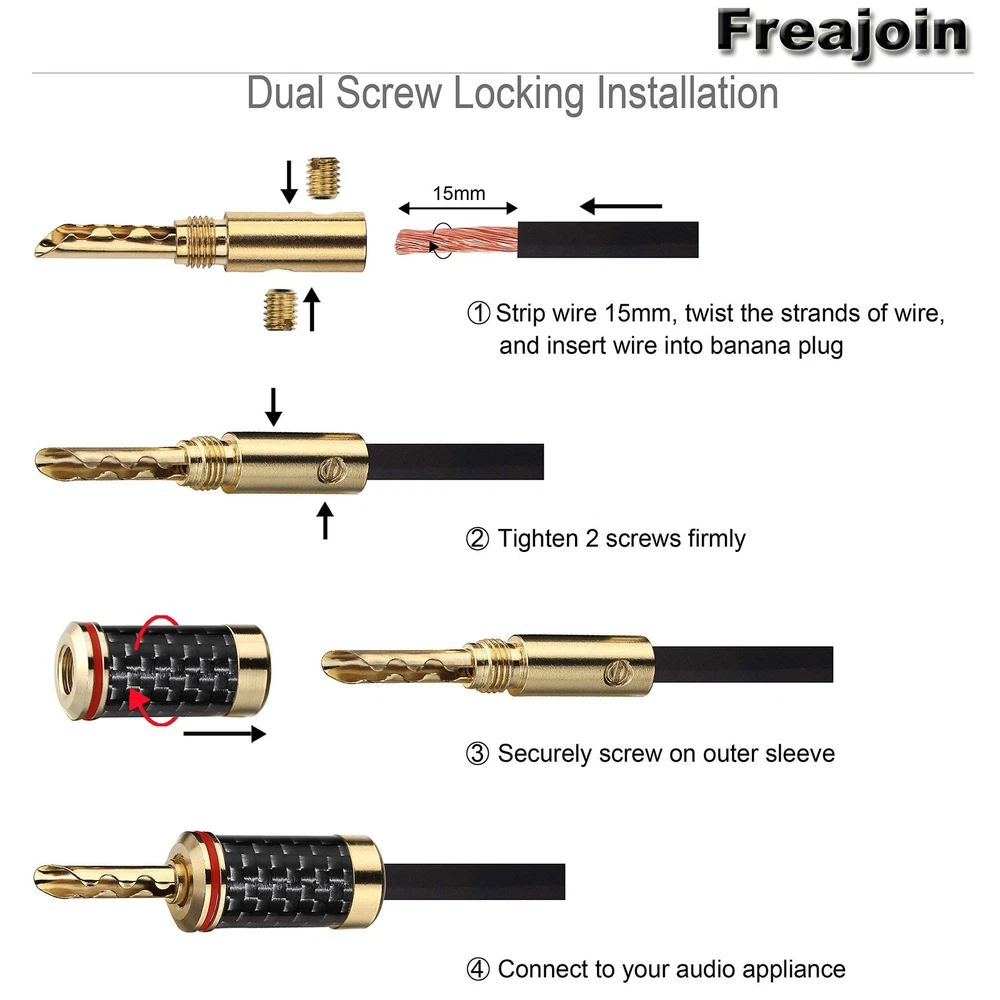 Freajoin

Dual Screw Locking Installation

15mm

① Strip wire 15mm, twist the strands of wire, and insert wire into banana plug

② Tighten 2 screws firmly

③ Securely screw on outer sleeve

④ Connect to your audio appliance