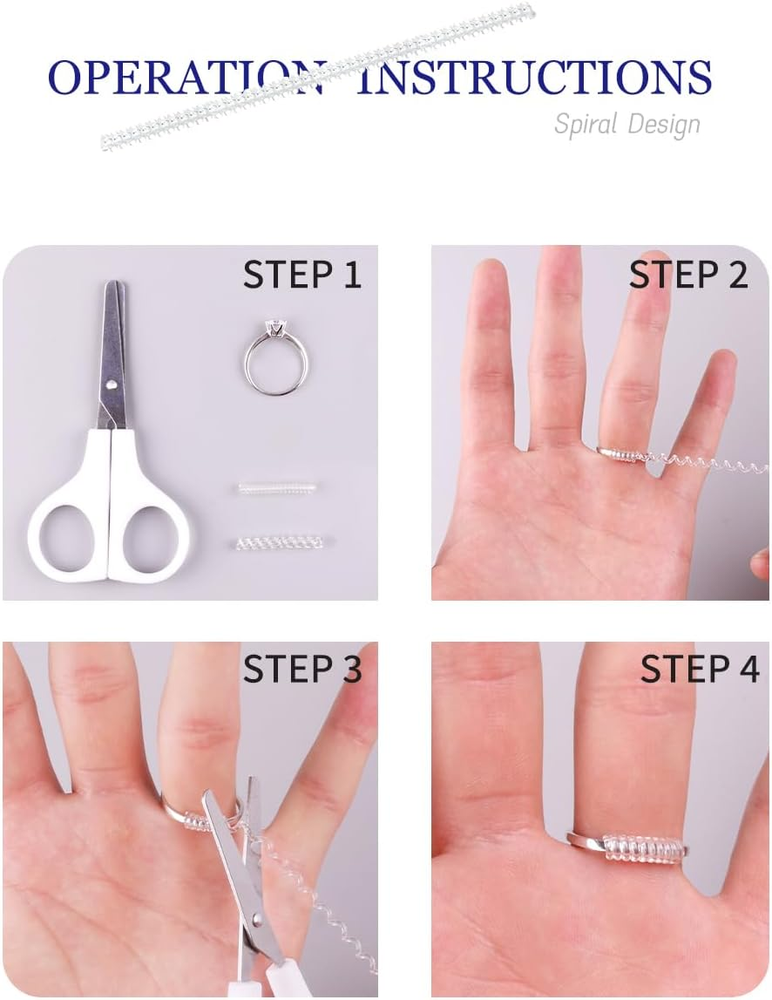 OPERATION INSTRUCTIONS
Spiral Design

STEP 1

STEP 2

STEP 3

STEP 4