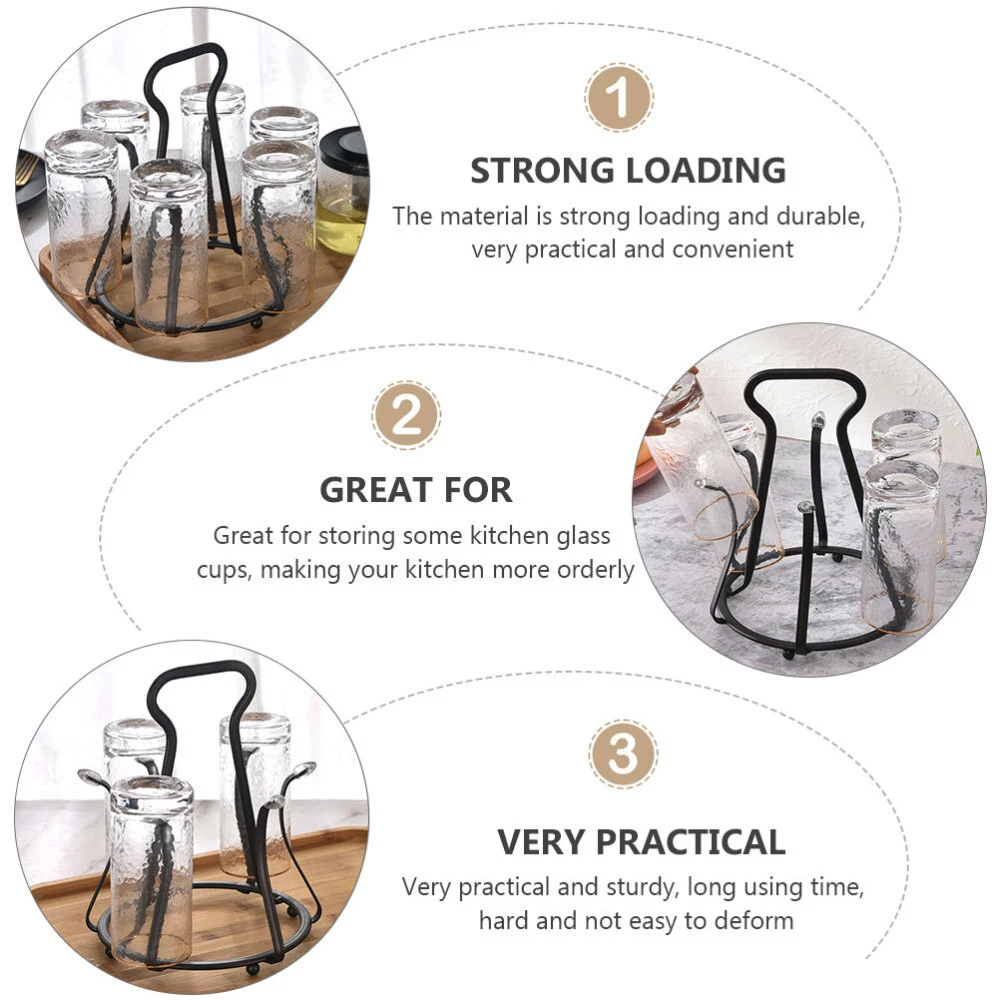 1

STRONG LOADING

The material is strong loading and durable, very practical and convenient

2

GREAT FOR

Great for storing some kitchen glass cups, making your kitchen more orderly

3

VERY PRACTICAL

Very practical and sturdy, long using time, hard and not easy to deform