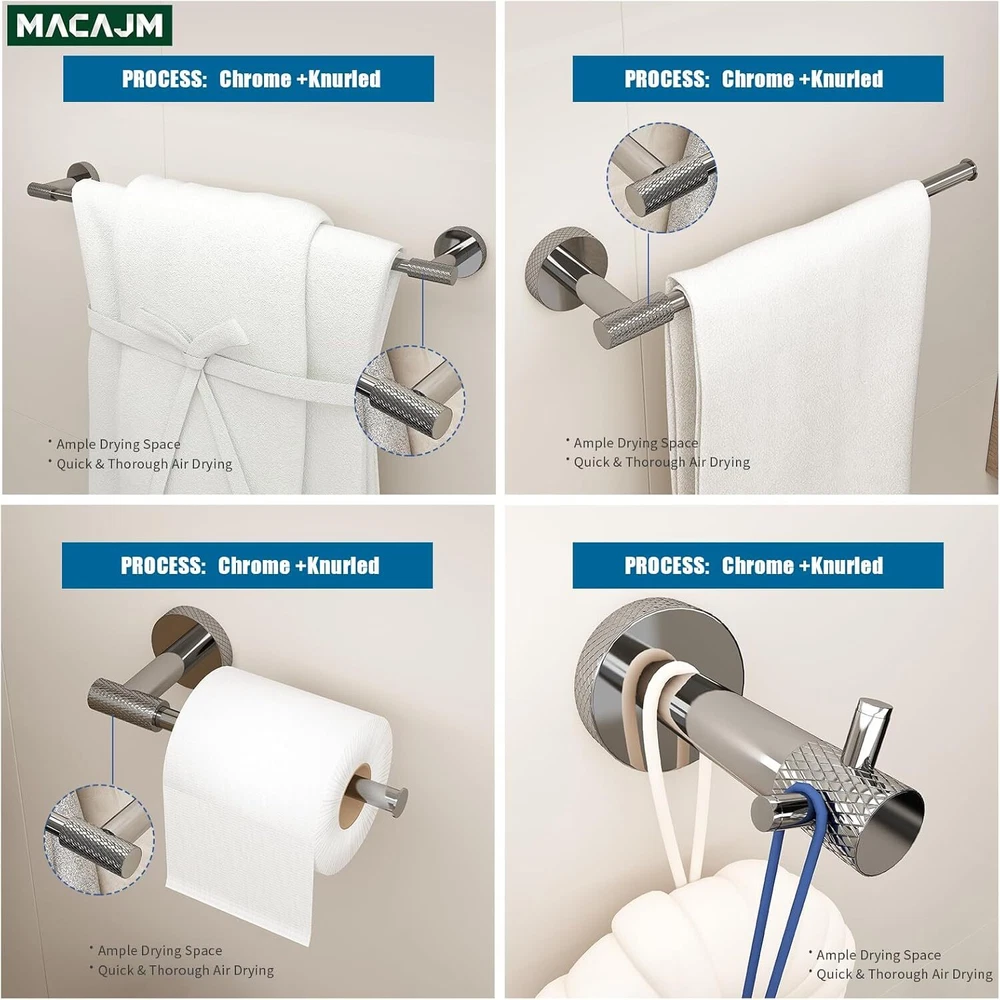 MACAJM

PROCESS: Chrome +Knurled

· Ample Drying Space
· Quick & Thorough Air Drying

PROCESS: Chrome +Knurled

· Ample Drying Space
· Quick & Thorough Air Drying

PROCESS: Chrome +Knurled

· Ample Drying Space
· Quick & Thorough Air Drying

PROCESS: Chrome +Knurled

· Ample Drying Space
· Quick & Thorough Air Drying