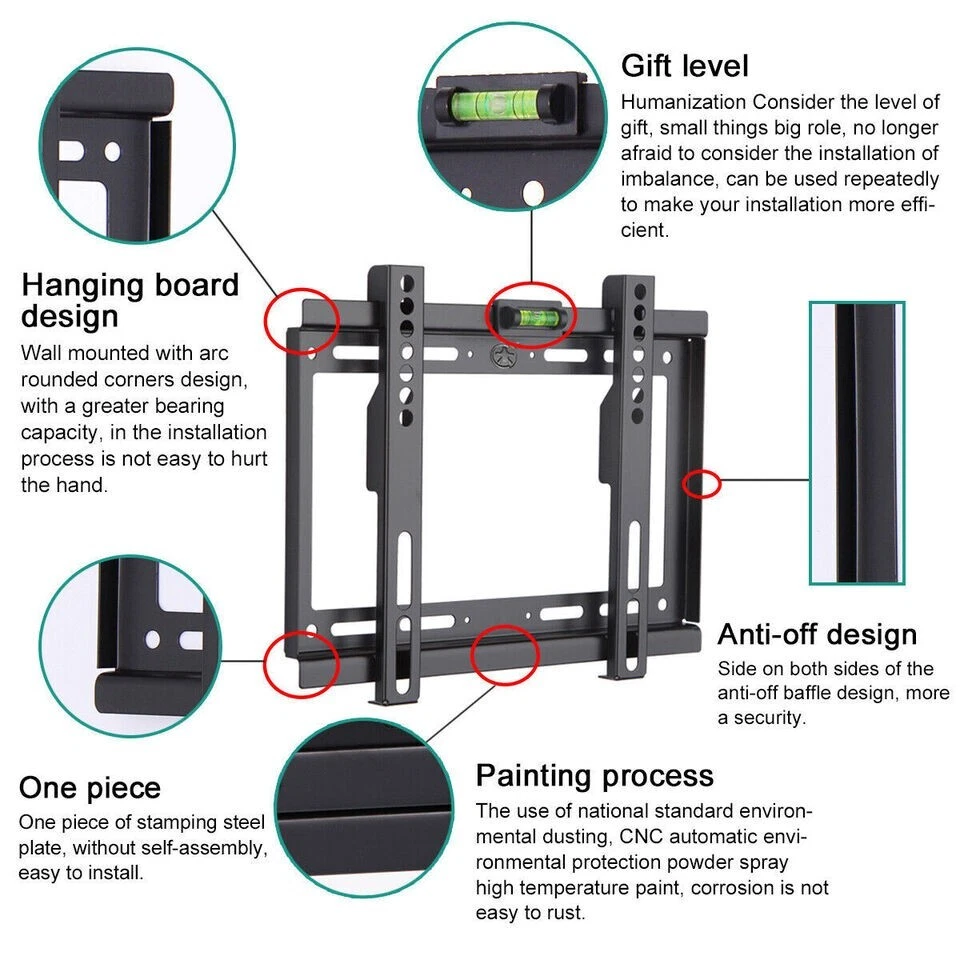 Gift level
Humanization Consider the level of gift, small things big role, no longer afraid to consider the installation of imbalance, can be used repeatedly to make your installation more efficient.

Hanging board design
Wall mounted with arc rounded corners design, with a greater bearing capacity, in the installation process is not easy to hurt the hand.

Anti-off design
Side on both sides of the anti-off baffle design, more a security.

One piece
One piece of stamping steel plate, without self-assembly, easy to install.

Painting process
The use of national standard environmental dusting, CNC automatic environmental protection powder spray high temperature paint, corrosion is not easy to rust.