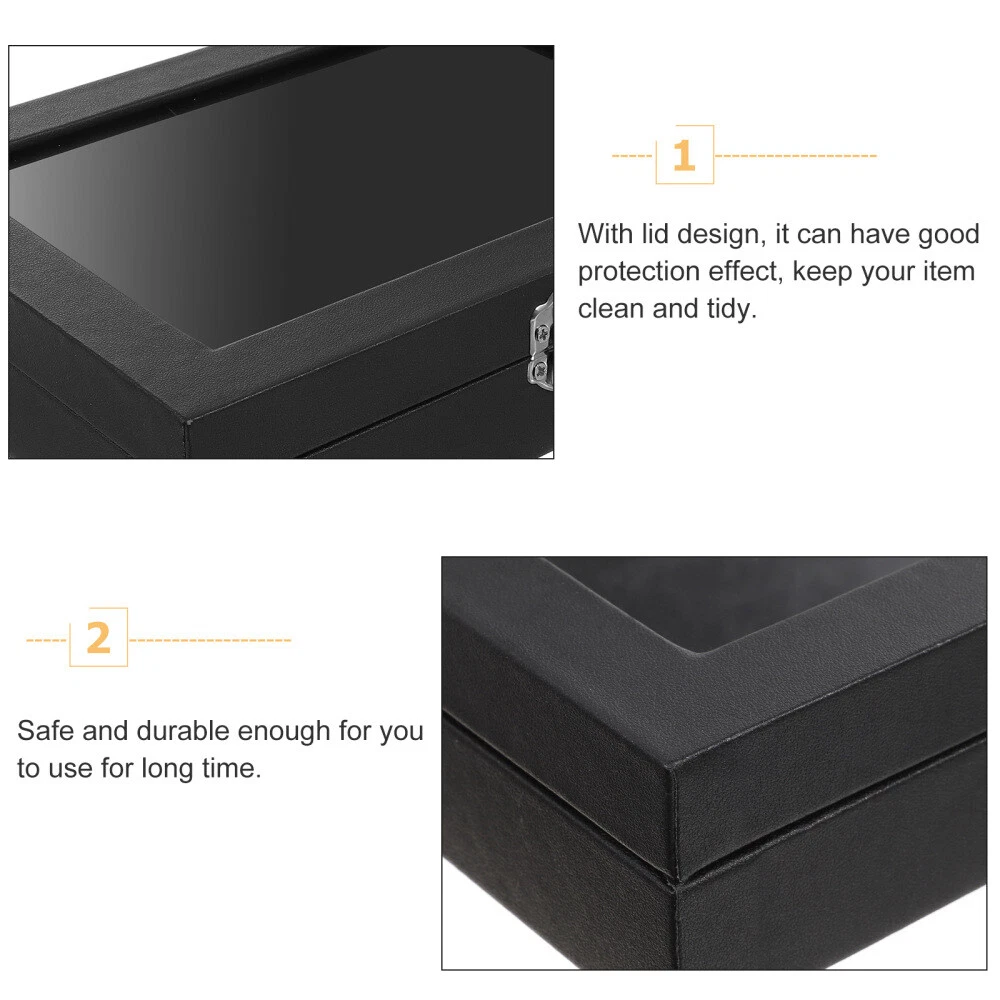 1

With lid design, it can have good protection effect, keep your item clean and tidy.

2

Safe and durable enough for you to use for long time.