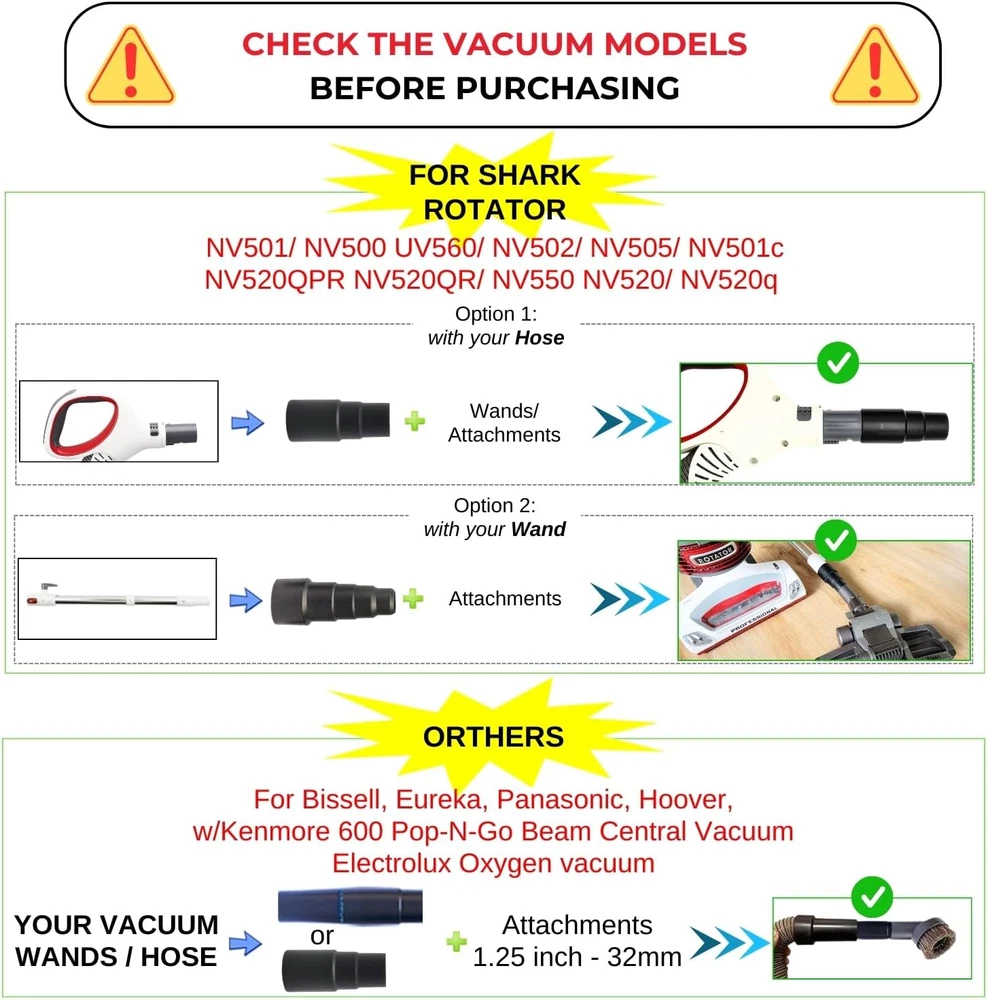 CHECK THE VACUUM MODELS
BEFORE PURCHASING

FOR SHARK ROTATOR

NV501/ NV500 UV560/ NV502/ NV505/ NV501c
NV520QPR NV520QR/ NV550 NV520/ NV520q

Option 1:
with your Hose

Wands/ Attachments

Option 2:
with your Wand

Attachments

ROTATOR
PROFESSIONAL

ORTHERS

For Bissell, Eureka, Panasonic, Hoover, w/Kenmore 600 Pop-N-Go Beam Central Vacuum Electrolux Oxygen vacuum

YOUR VACUUM WANDS / HOSE

or

Attachments
1.25 inch - 32mm