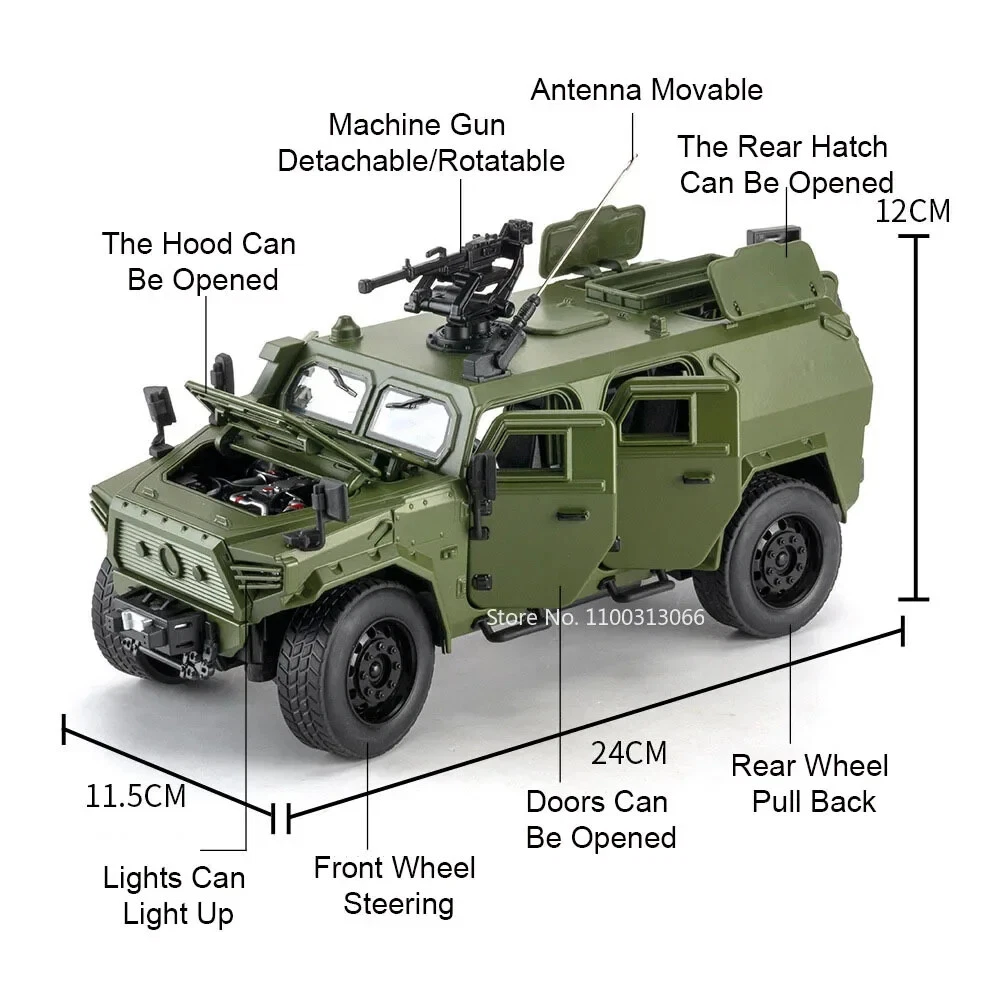 Antenna Movable

Machine Gun Detachable/Rotatable

The Rear Hatch Can Be Opened

12CM

The Hood Can Be Opened

Store No. 1100313066

24CM

11.5CM

Rear Wheel Pull Back

Doors Can Be Opened

Lights Can Light Up

Front Wheel Steering