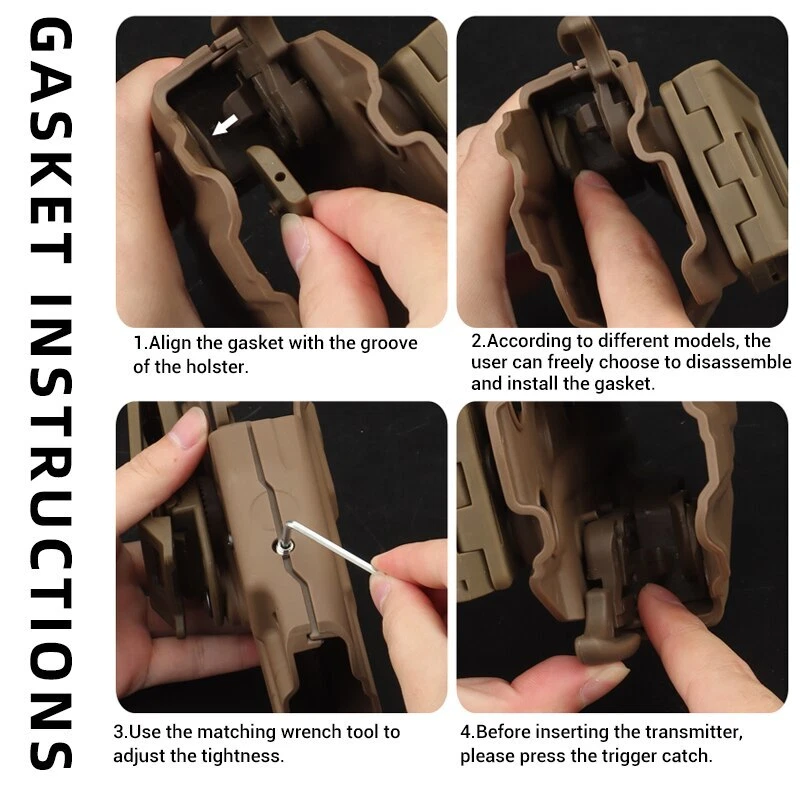 GASKET INSTRUCTIONS

1.Align the gasket with the groove of the holster.

2.According to different models, the user can freely choose to disassemble and install the gasket.

3.Use the matching wrench tool to adjust the tightness.

4.Before inserting the transmitter, please press the trigger catch.