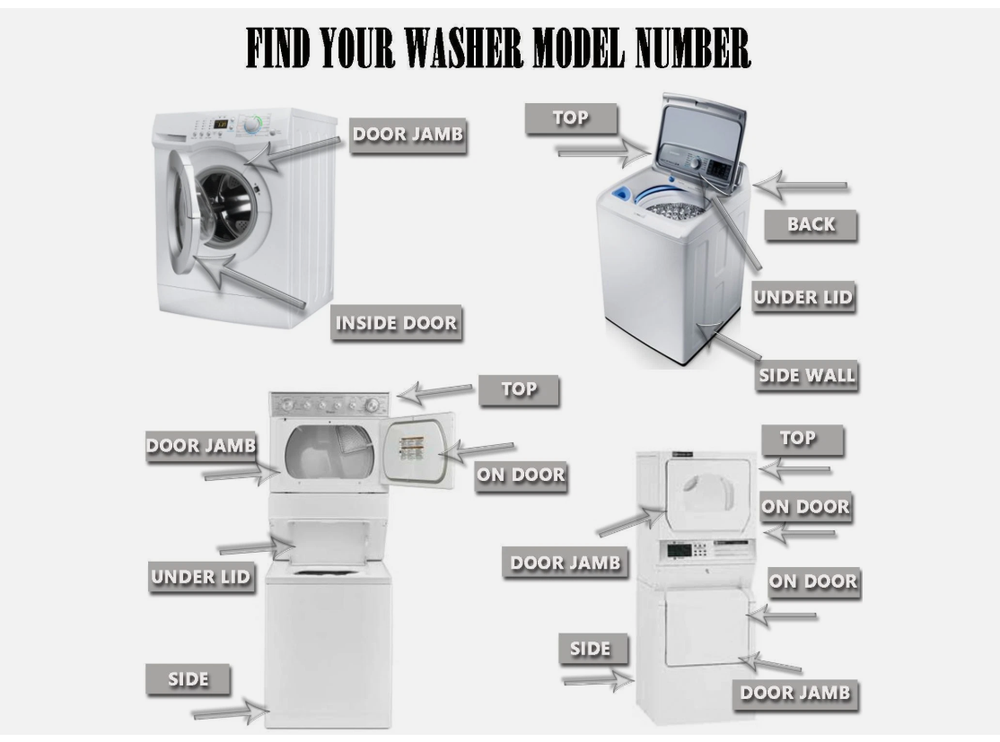 FIND YOUR WASHER MODEL NUMBER

DOOR JAMB

INSIDE DOOR

TOP

BACK

UNDER LID

SIDE WALL

TOP

DOOR JAMB

ON DOOR

UNDER LID

SIDE

TOP

ON DOOR

DOOR JAMB

ON DOOR

SIDE

DOOR JAMB