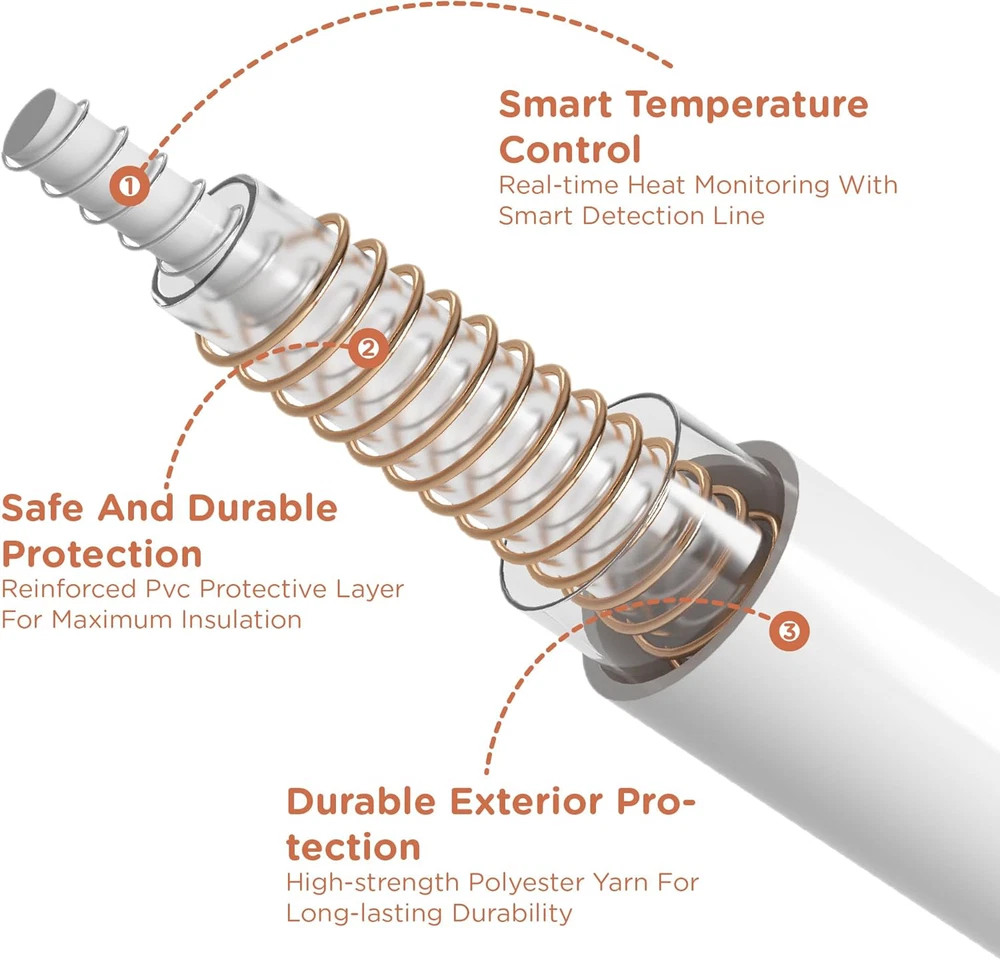 1

Smart Temperature Control
Real-time Heat Monitoring With Smart Detection Line

2

Safe And Durable Protection
Reinforced Pvc Protective Layer For Maximum Insulation

3

Durable Exterior Protection
High-strength Polyester Yarn For Long-lasting Durability