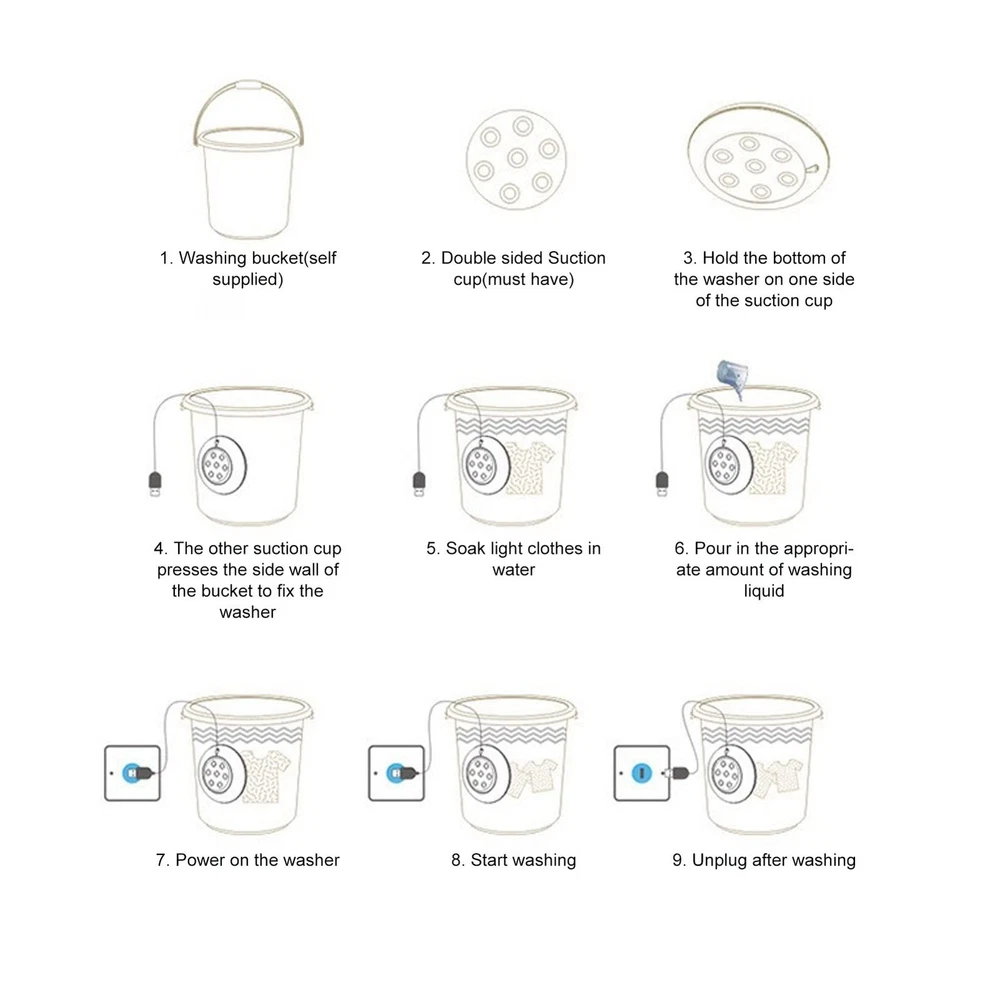 1. Washing bucket(self supplied)

2. Double sided Suction cup(must have)

3. Hold the bottom of the washer on one side of the suction cup

4. The other suction cup presses the side wall of the bucket to fix the washer

5. Soak light clothes in water

6. Pour in the appropriate amount of washing liquid

7. Power on the washer

8. Start washing

9. Unplug after washing