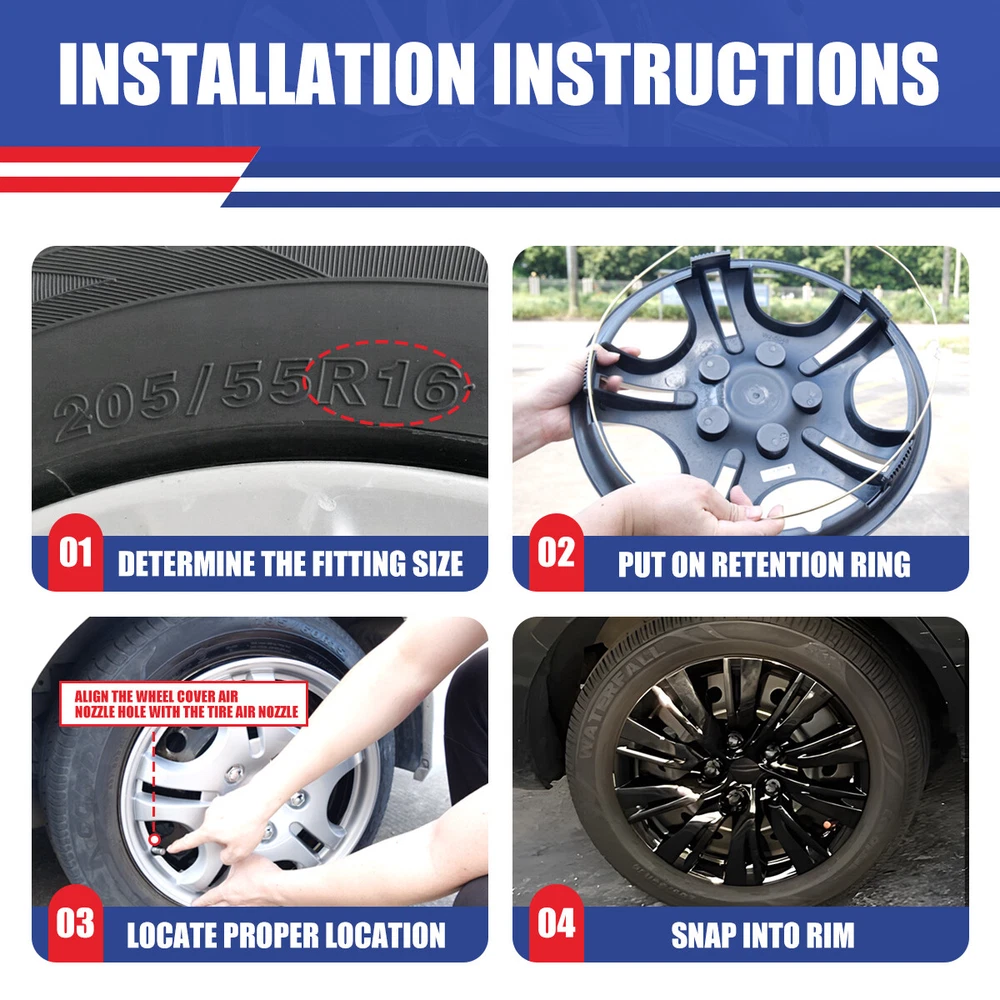 INSTALLATION INSTRUCTIONS

205/55R16

01 DETERMINE THE FITTING SIZE

02 PUT ON RETENTION RING

ALIGN THE WHEEL COVER AIR NOZZLE HOLE WITH THE TIRE AIR NOZZLE

03 LOCATE PROPER LOCATION

WATERFALL

04 SNAP INTO RIM