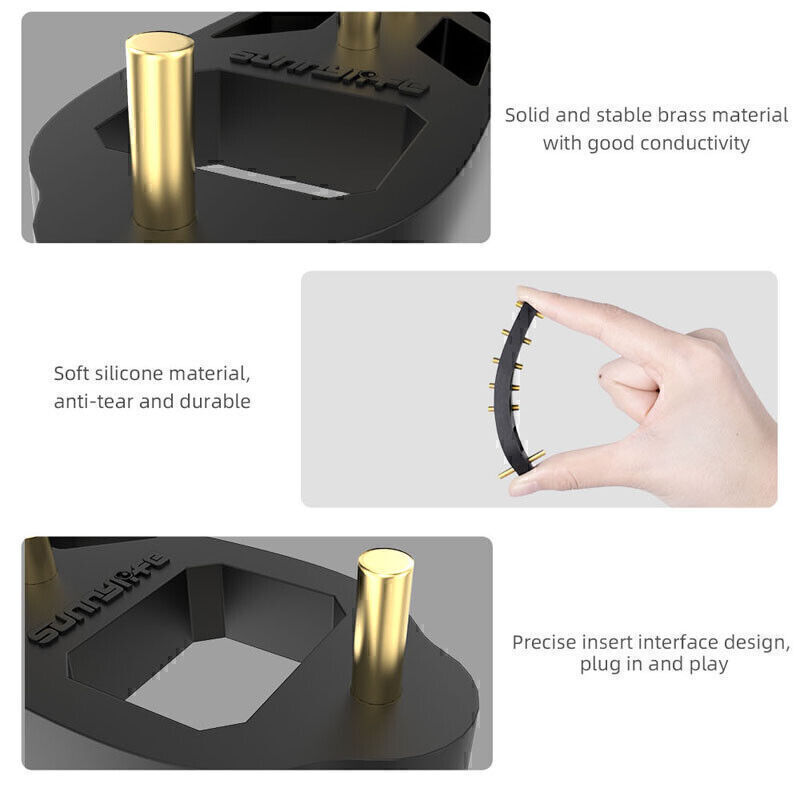 sunnylife

Solid and stable brass material with good conductivity

Soft silicone material, anti-tear and durable

sunnylife

Precise insert interface design, plug in and play