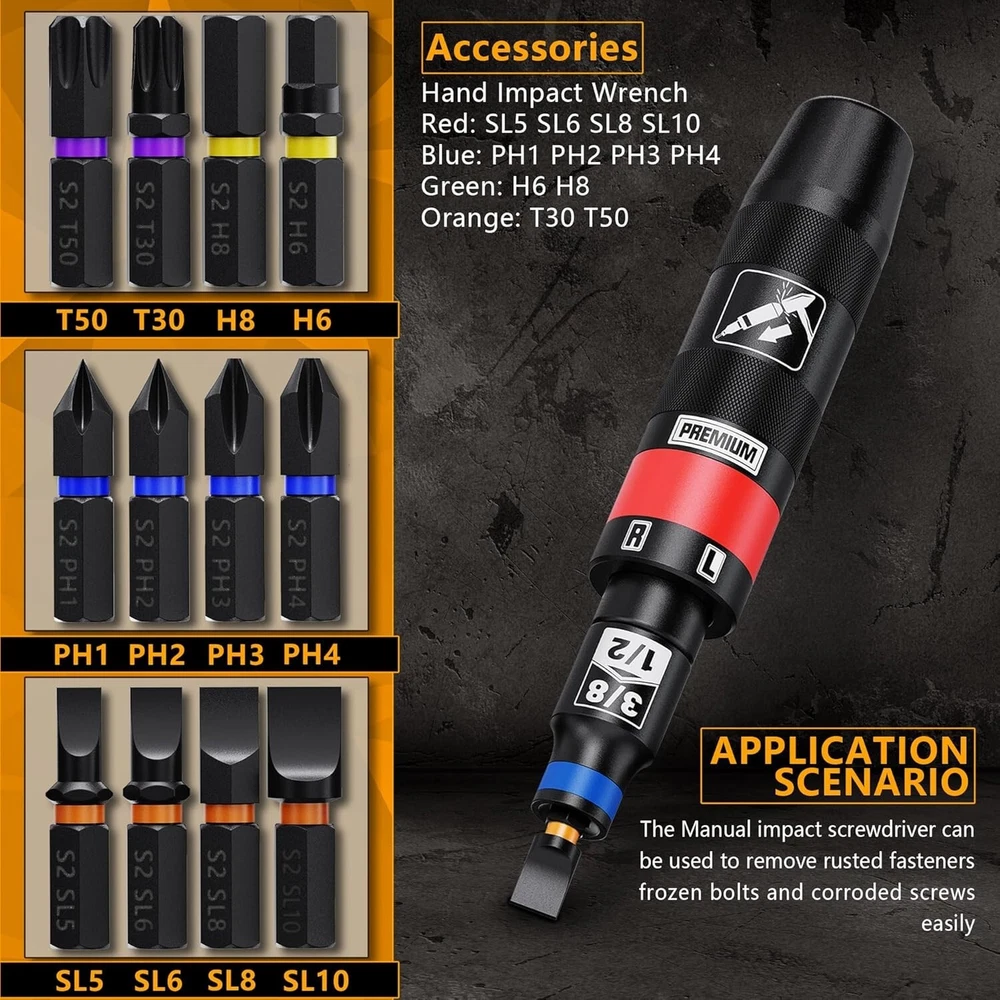 S2 T50
S2 T30
S2 H8
S2 H6

T50 T30 H8 H6

S2 PH1
S2 PH2
S2 PH3
S2 PH4

PH1 PH2 PH3 PH4

S2 SL5
S2 SL6
S2 SL8
S2 SL10

SL5 SL6 SL8 SL10

Accessories

Hand Impact Wrench
Red: SL5 SL6 SL8 SL10
Blue: PH1 PH2 PH3 PH4
Green: H6 H8
Orange: T30 T50

PREMIUM

R L

1/2
3/8

APPLICATION SCENARIO

The Manual impact screwdriver can be used to remove rusted fasteners frozen bolts and corroded screws easily