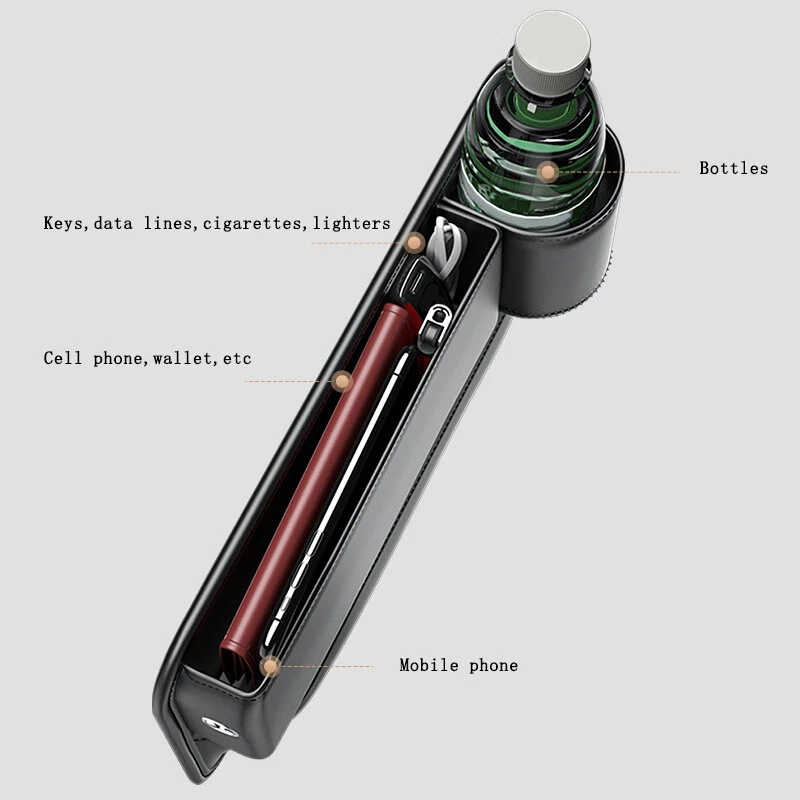 Bottles

Keys,data lines,cigarettes,lighters

Cell phone,wallet,etc

Mobile phone