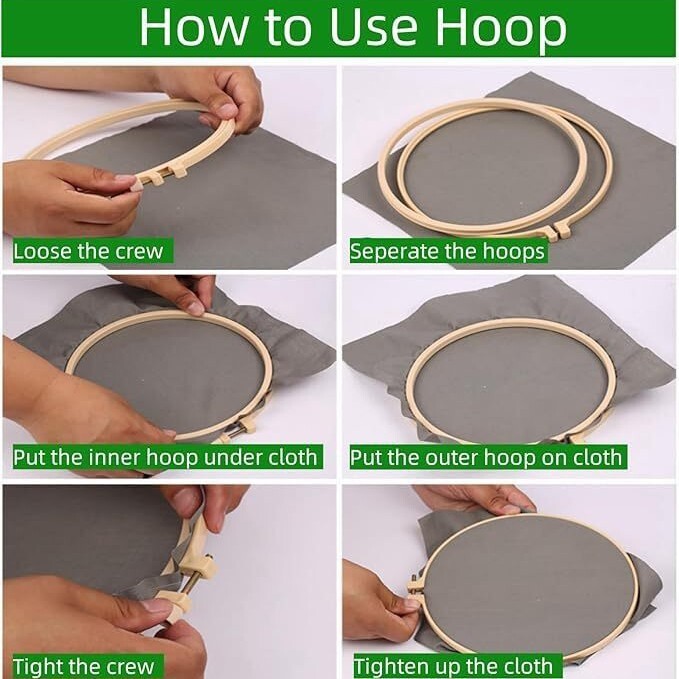 How to Use Hoop

Loose the crew

Seperate the hoops

Put the inner hoop under cloth

Put the outer hoop on cloth

Tight the crew

Tighten up the cloth