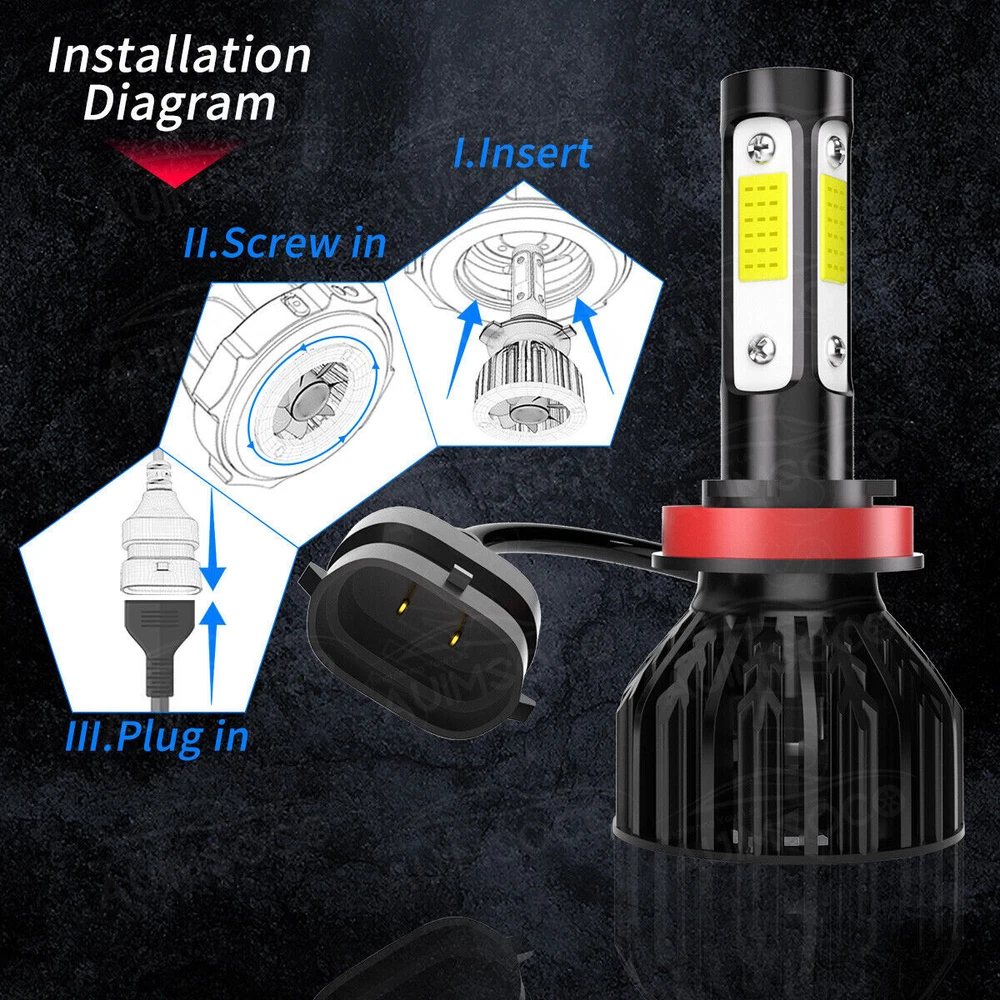 Installation Diagram

I.Insert

II.Screw in

III.Plug in